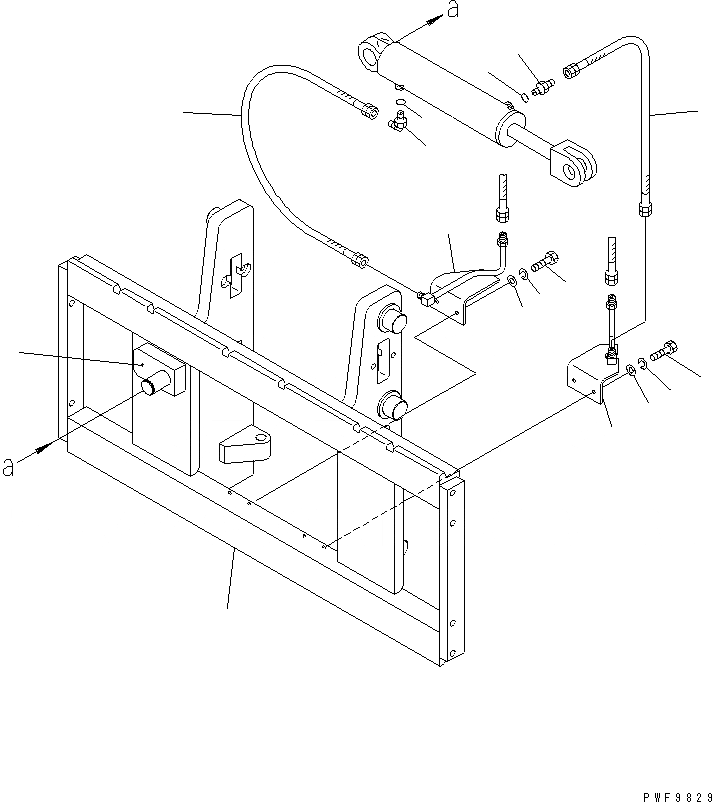 a

a

PWF9829