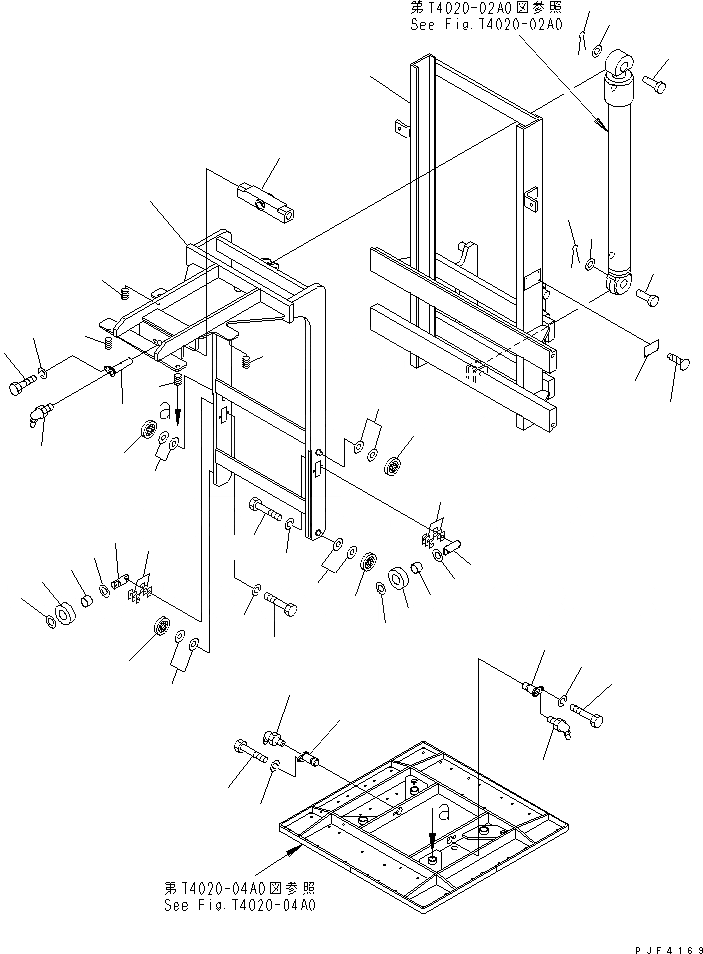 第T4020-02A0図参照
See Fig.T4020-02A0

a

a

第T4020-04A0図参照
See Fig.T4020-04A0

PJF4169