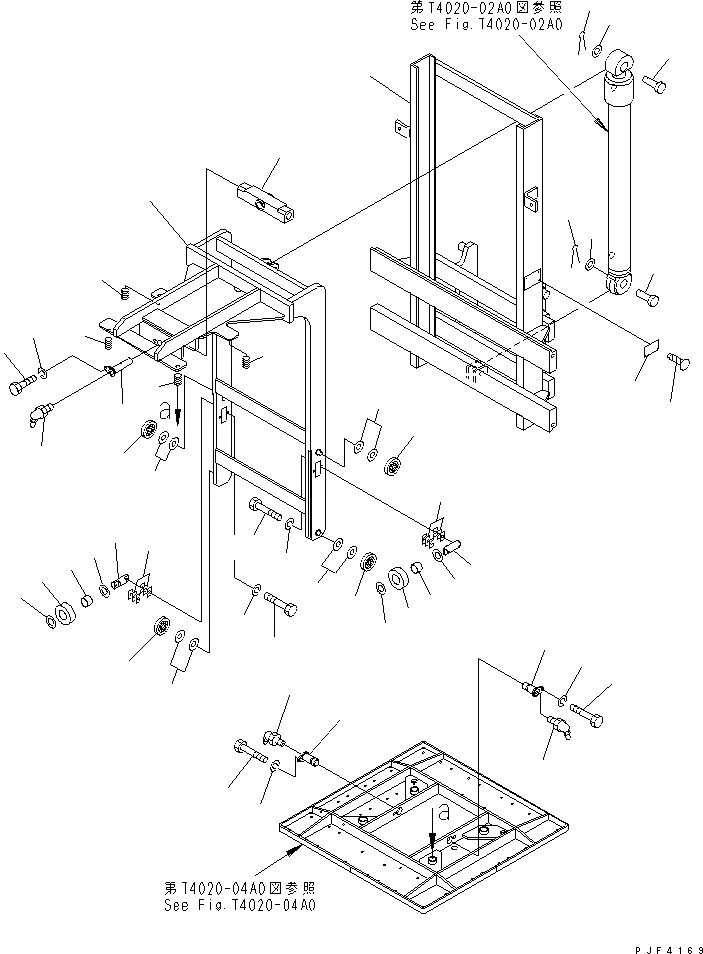 第T4020-02A0図参照
See Fig.T4020-02A0

a

a

第T4020-04A0図参照
See Fig.T4020-04A0

PJF4169