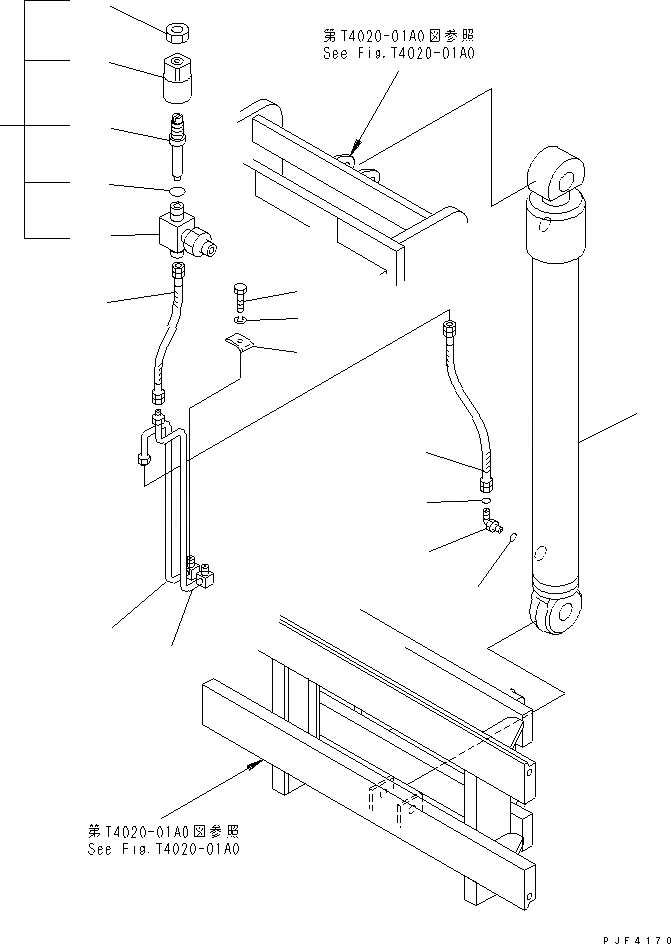 第T4020-01A0図参照
See Fig.T4020-01A0

第T4020-01A0図参照
See Fig.T4020-01A0

PJF4170