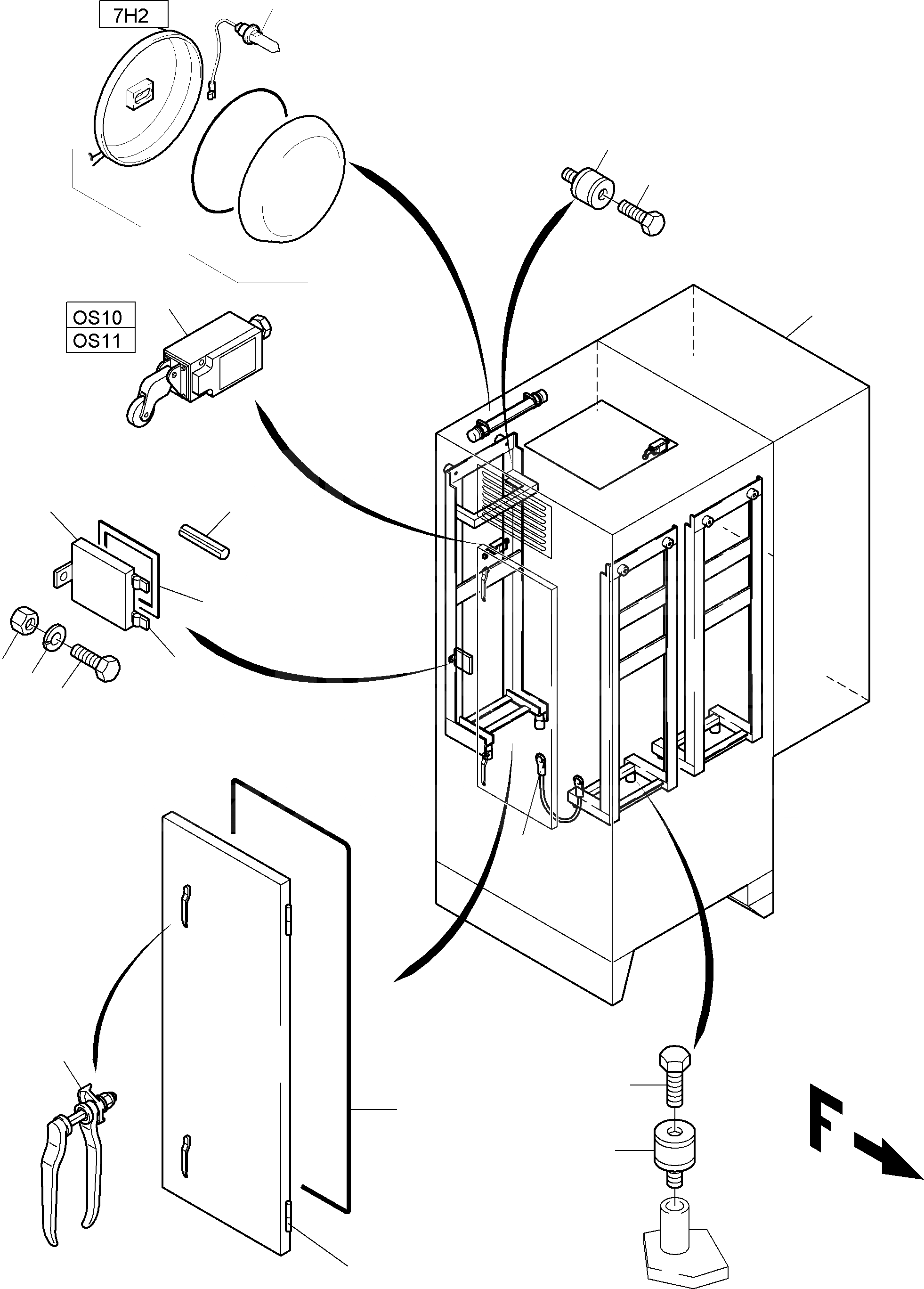 7H2

OS10
OS11

F