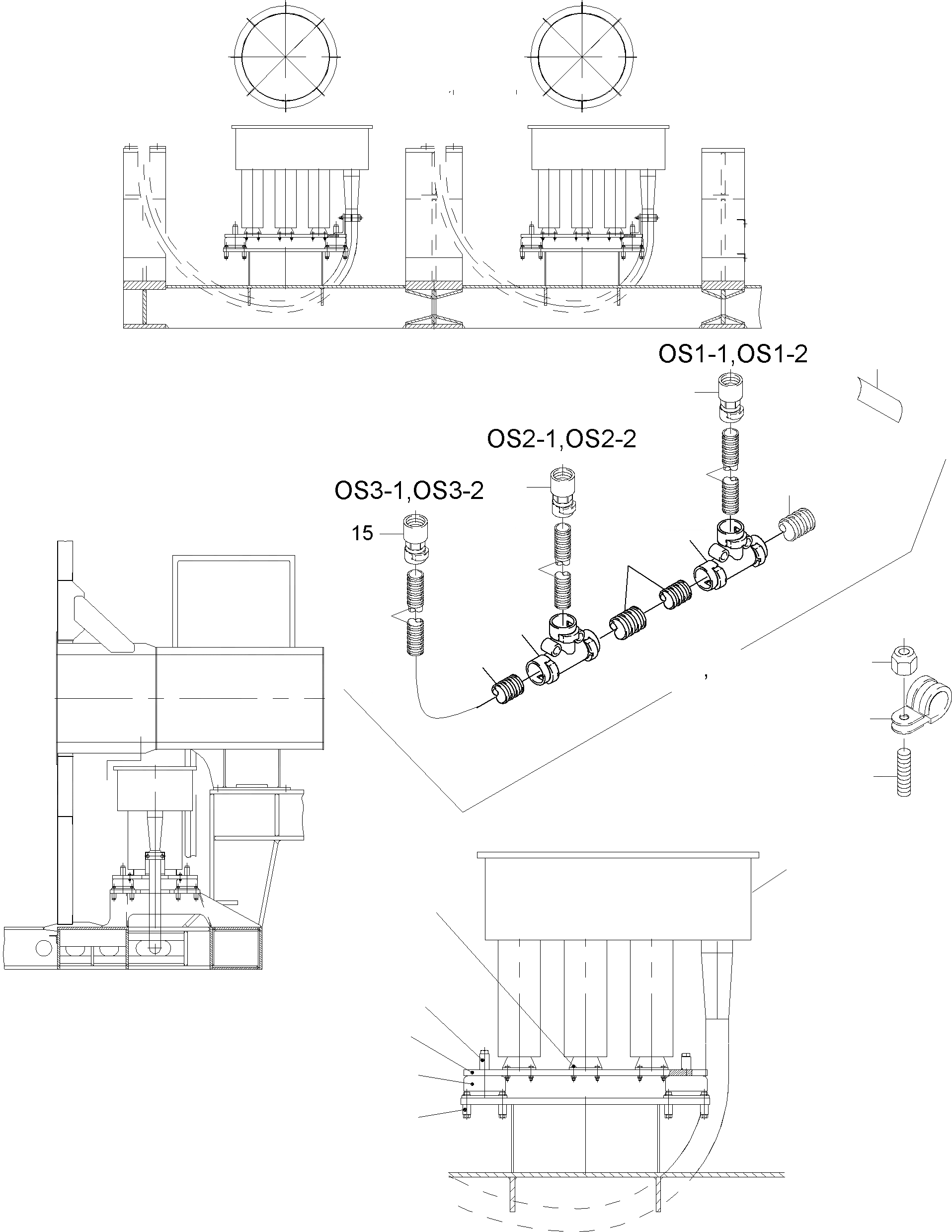 OS1-1,OS1-2

OS2-1,OS2-2

OS3-1,OS3-2

15