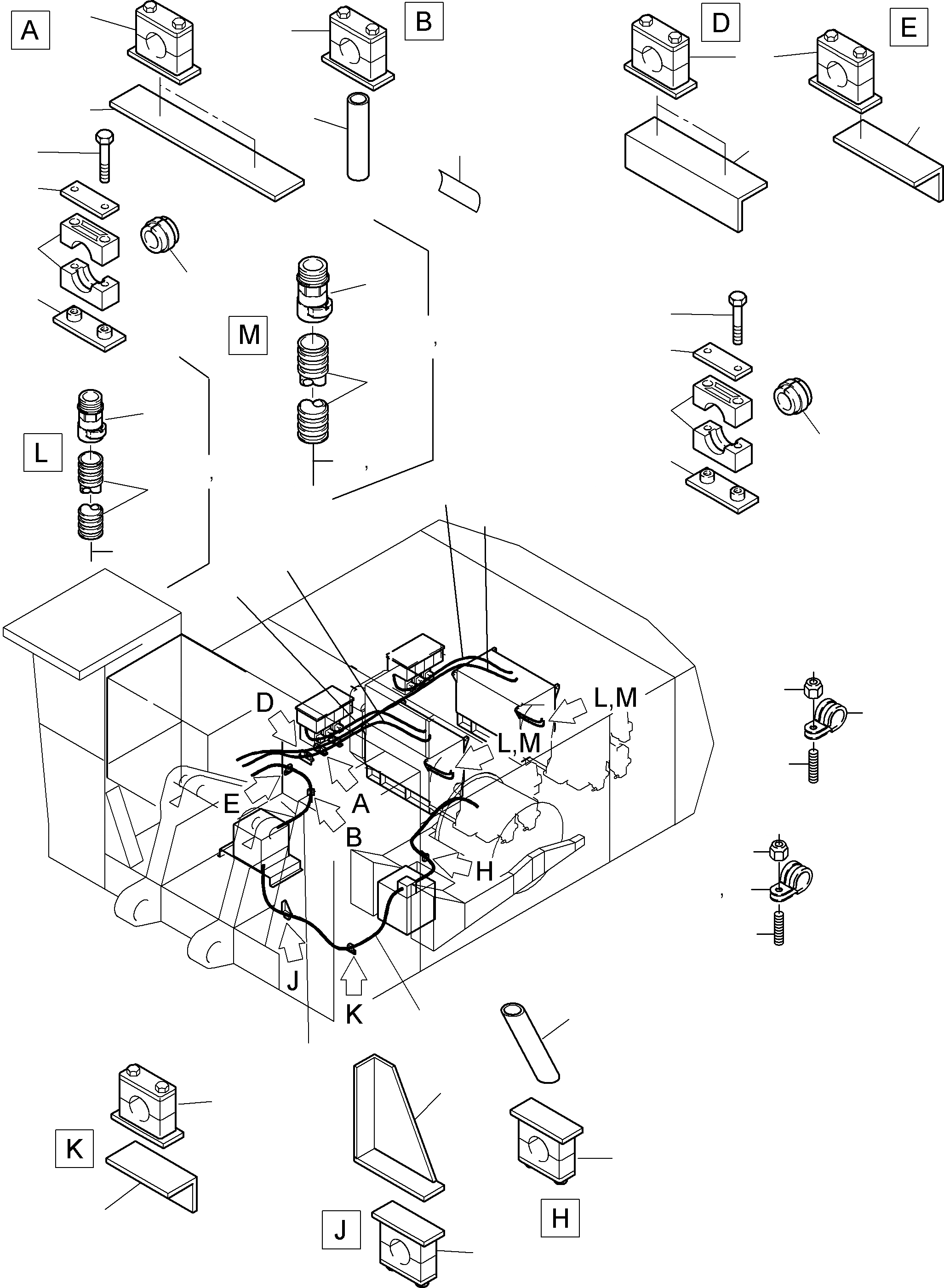 A
B
D
E
M
L
D
L,M
L,M
E
A
B
H
J
K
K
J
H