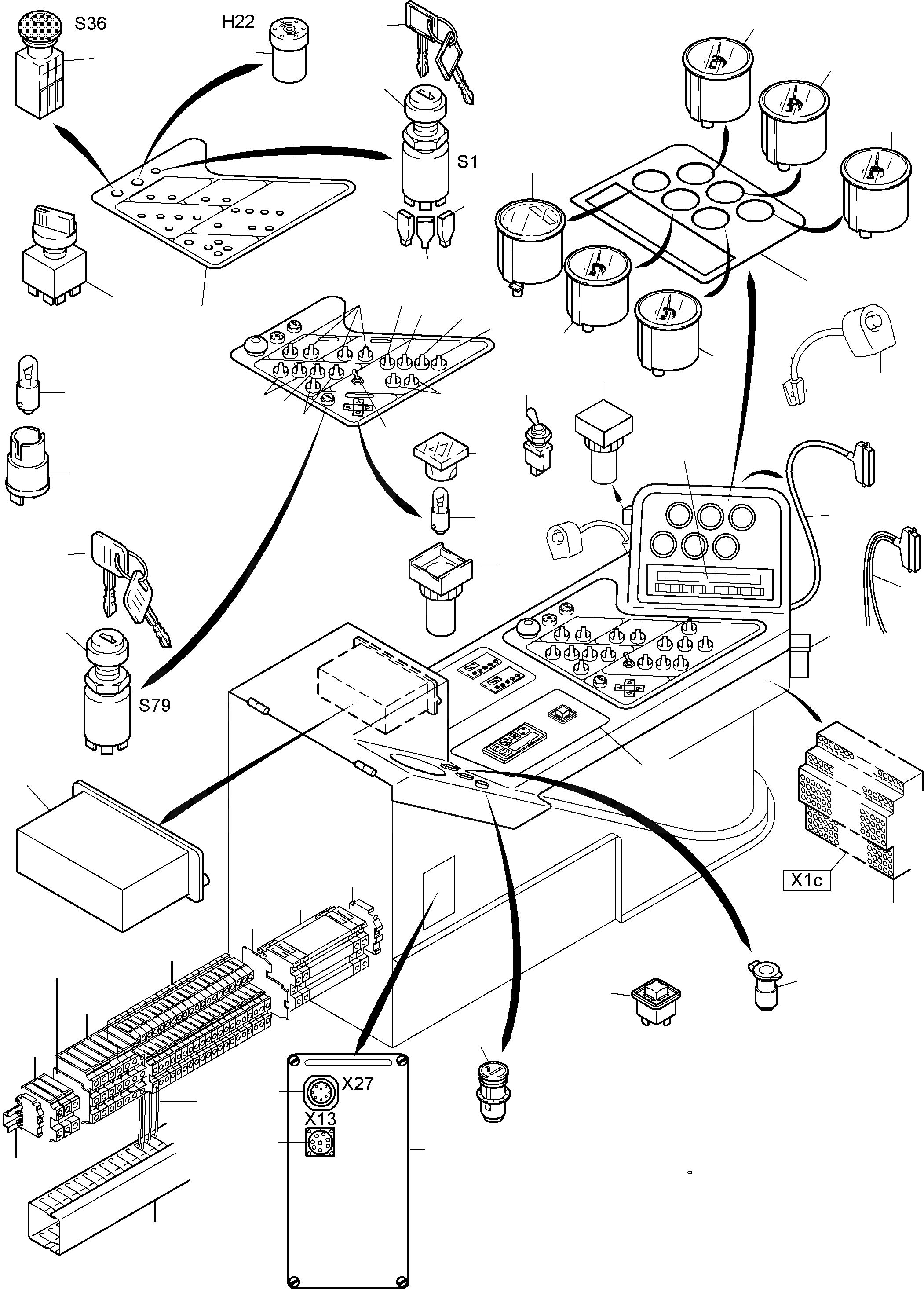 S36
H22
S1
S79
X1c
X27
X13