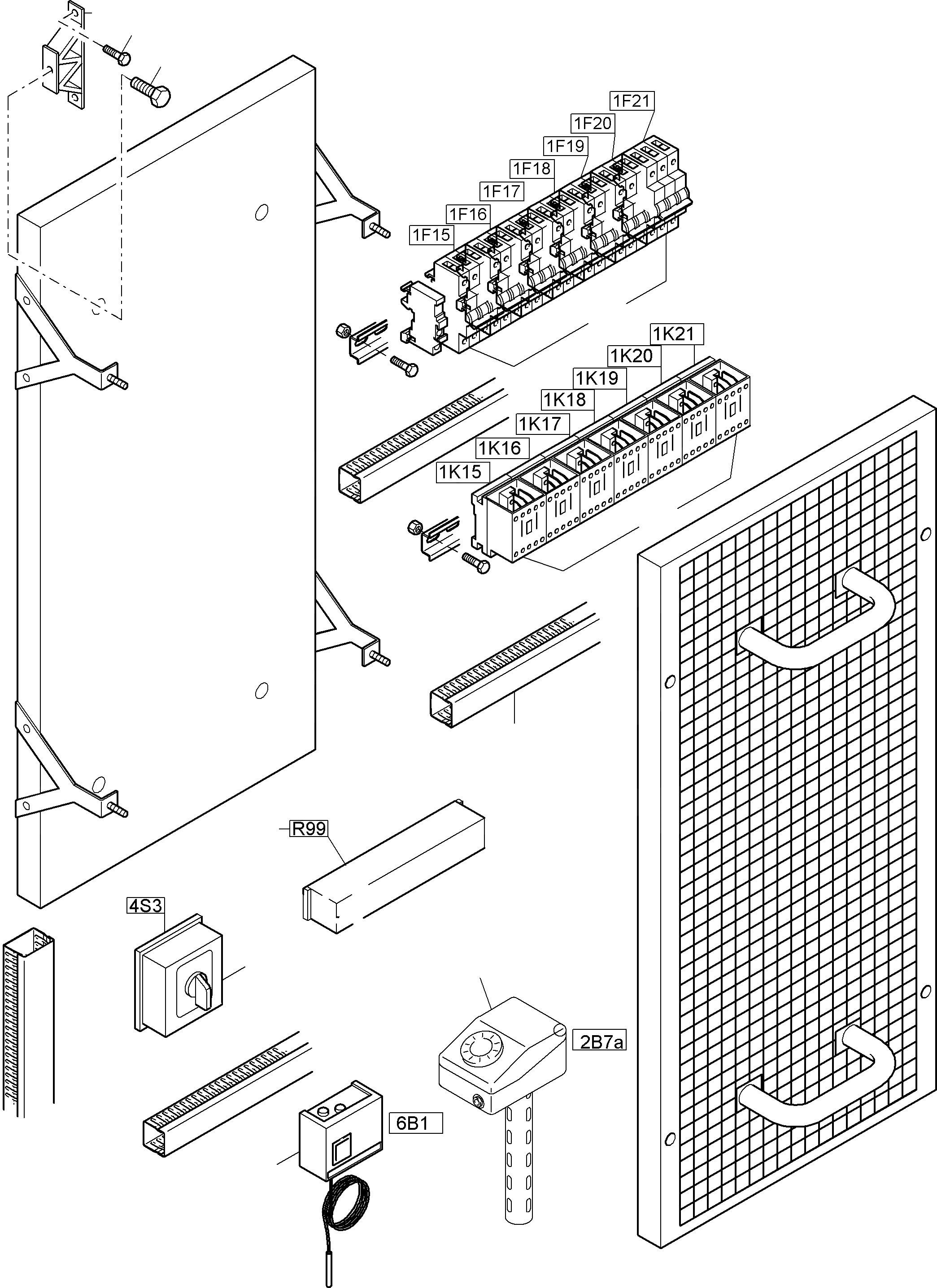 1F21
1F20
1F19
1F18
1F17
1F16
1F15
1K21
1K20
1K19
1K18
1K17
1K16
1K15
R99
4S3
2B7a
6B1