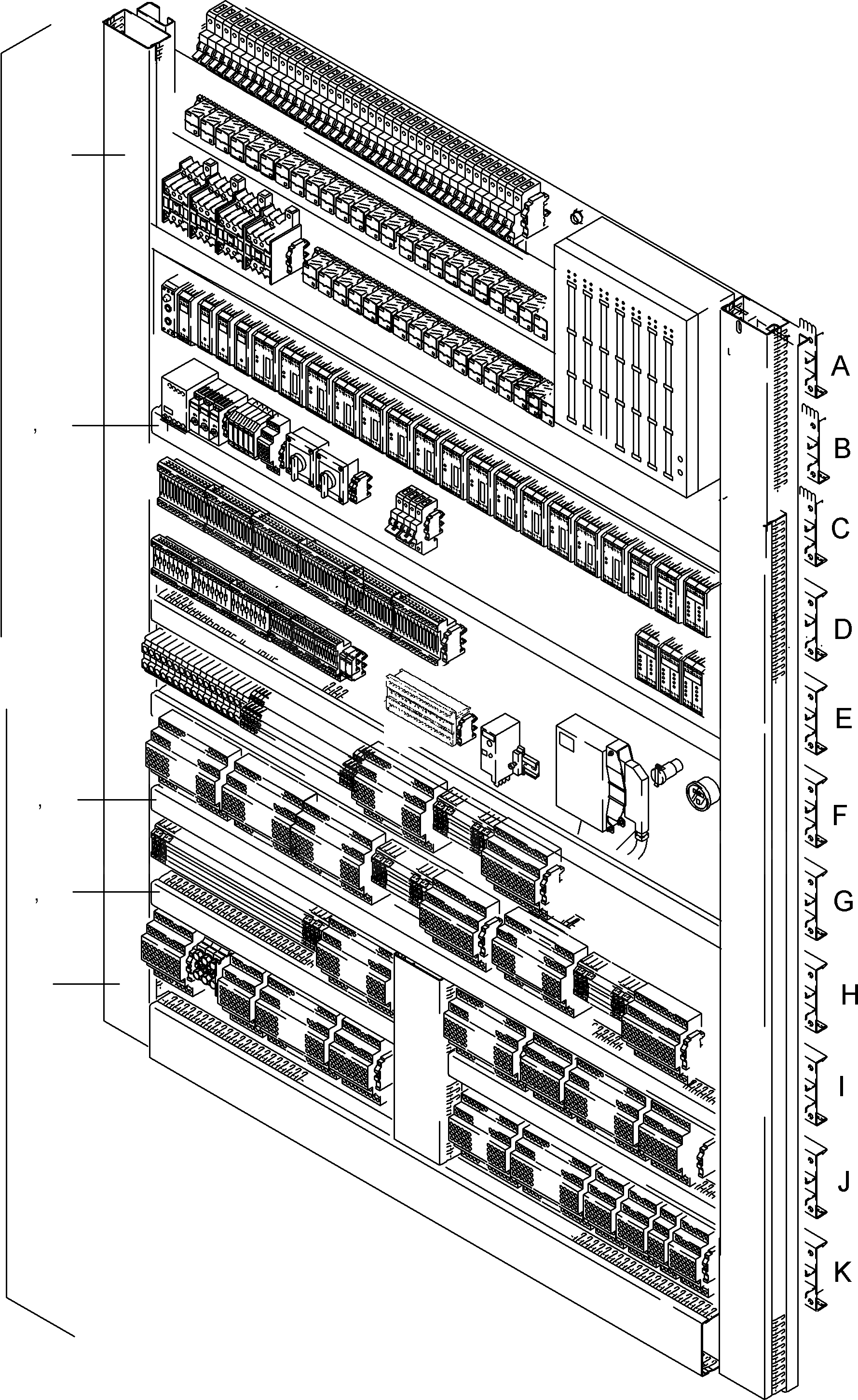 A
B
C
D
E
F
G
H
I
J
K