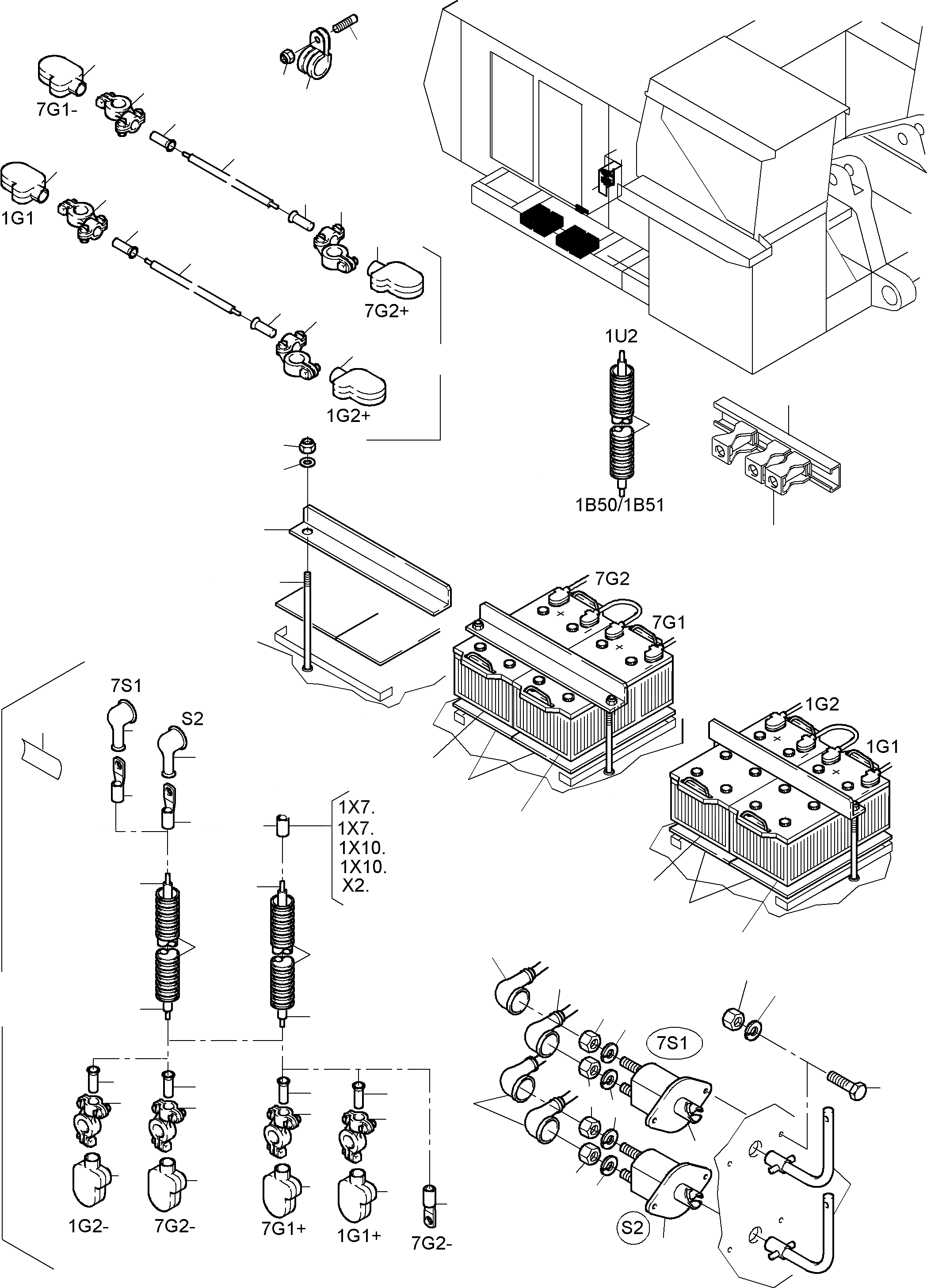 7G1-

1G1

7G2+

1G2+

1U2

1B50/1B51

7G2

7G1

1G2

1G1

7S1

S2

1X7.
1X7.
1X10.
1X10.
X2.

7S1

S2

1G2-

7G2-

7G1+

1G1+

7G2-