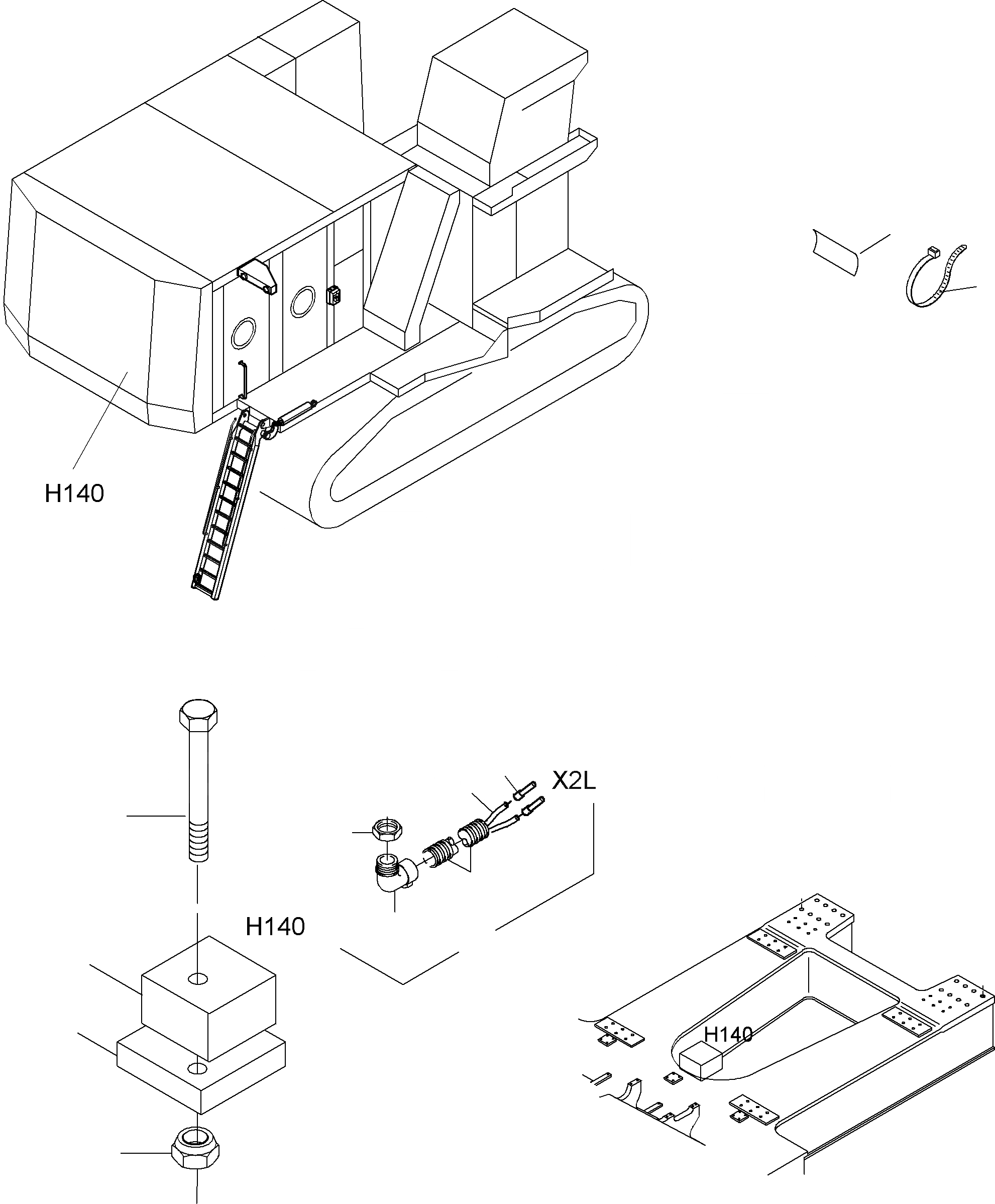 H140

X2L

H140

H140