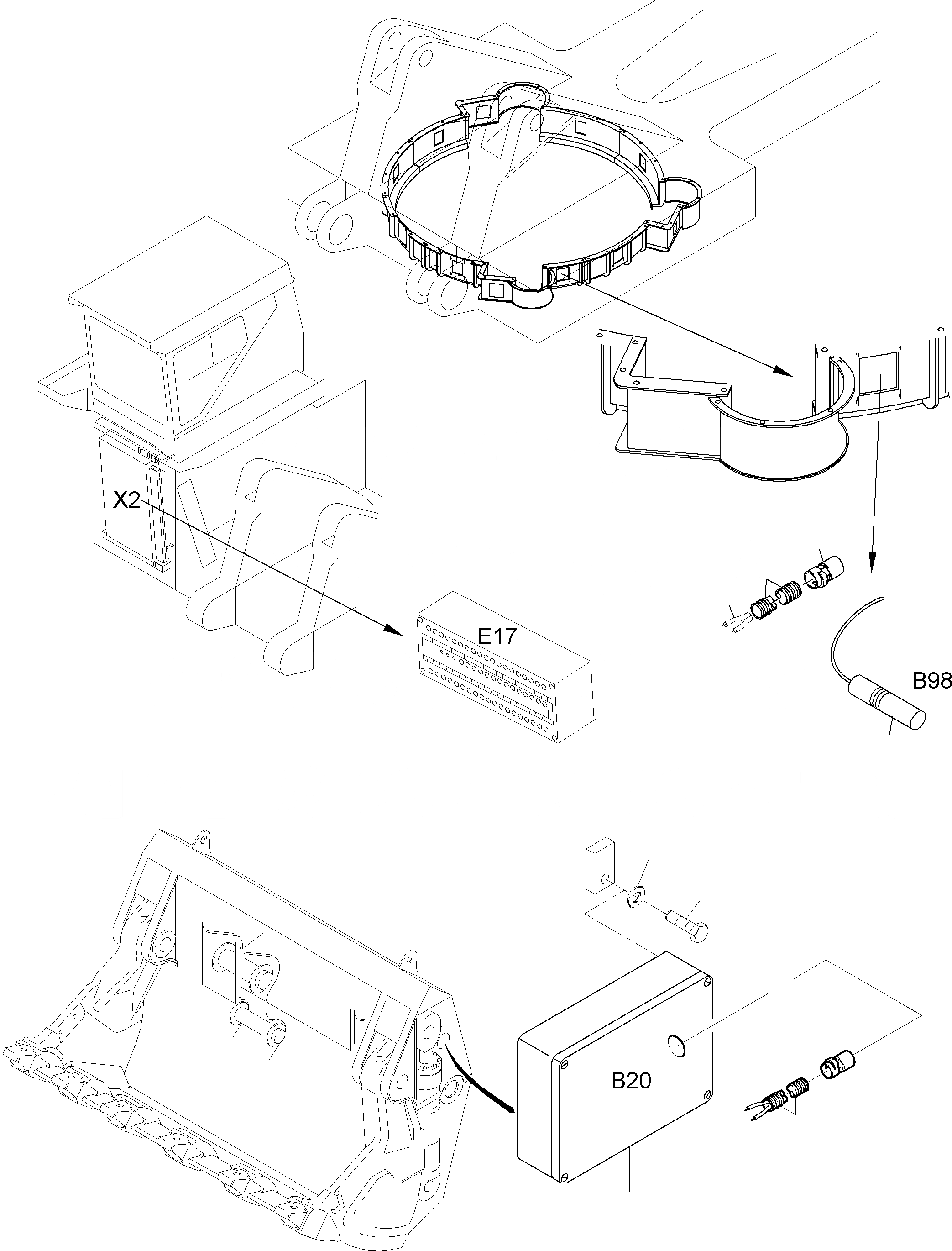 X2
E17
B98
B20