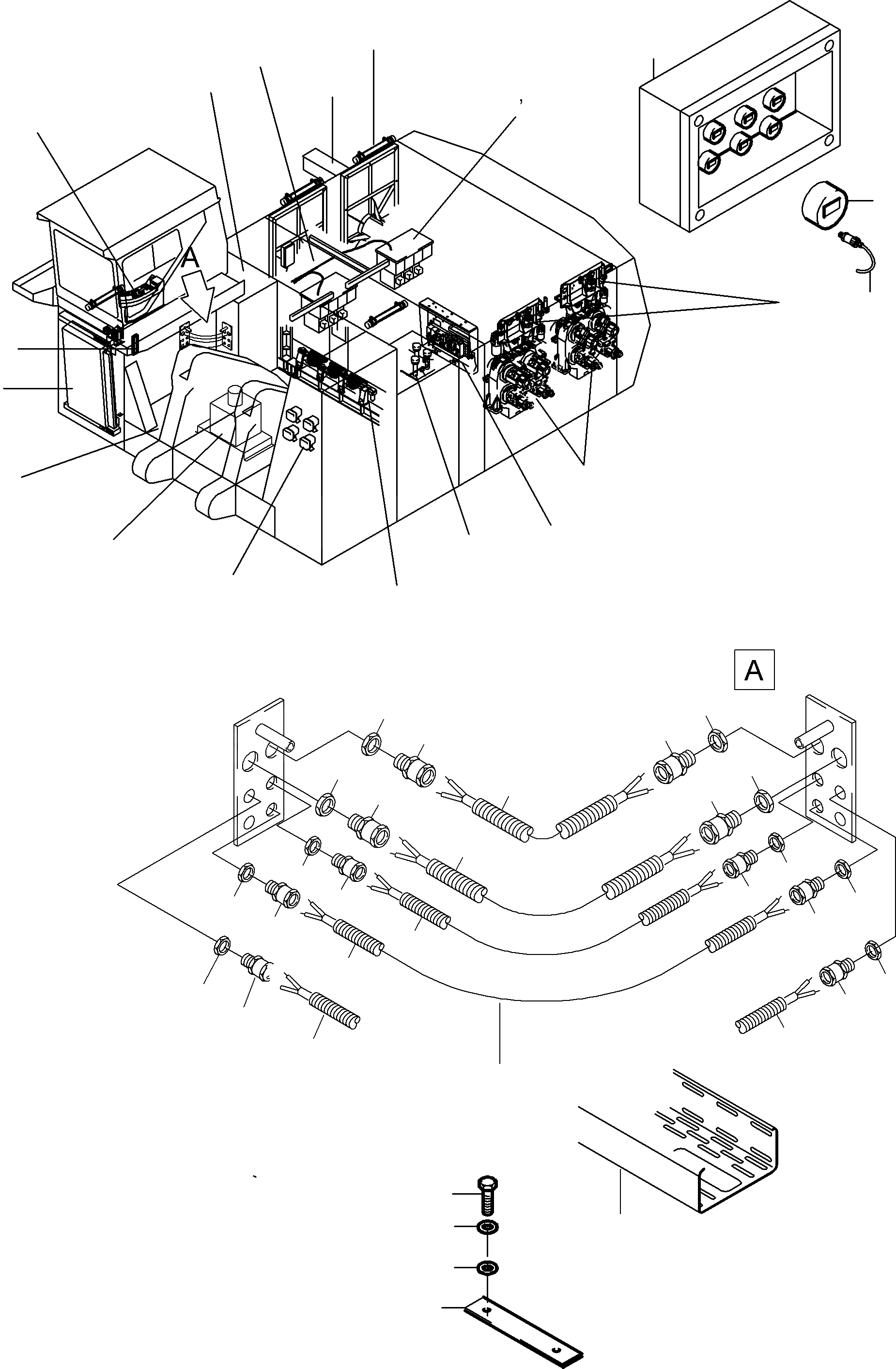 A

A