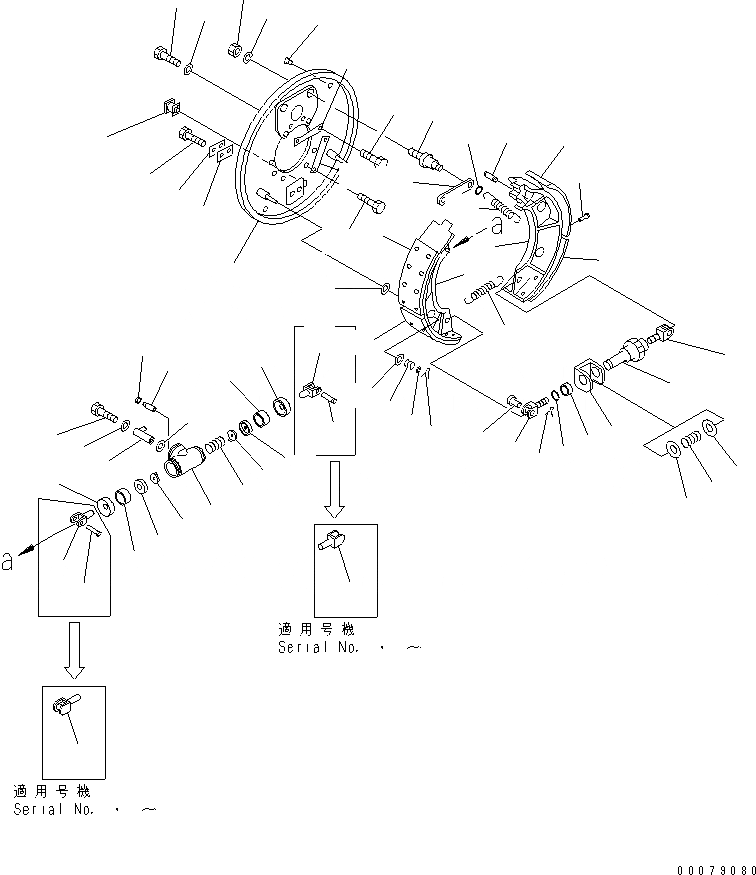 a

a

適用号機
Serial No. ・ ~

適用号機
Serial No. ・ ~

00079080