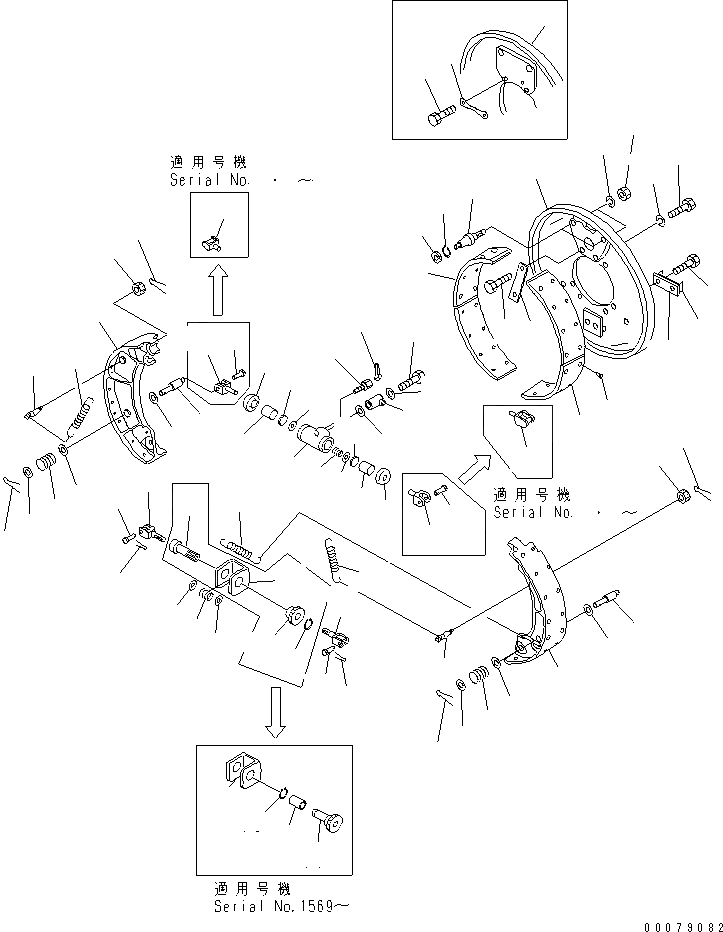 適用号機
Serial No. ・ ~

適用号機
Serial No. ・ ~

適用号機
Serial No.1569~

00079082