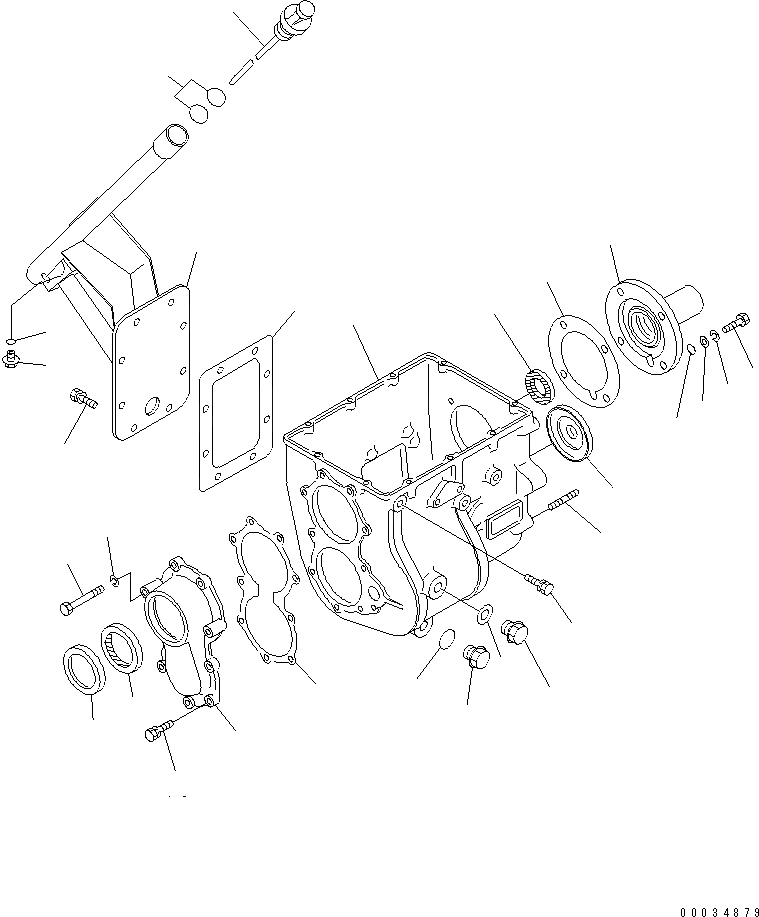 00034879