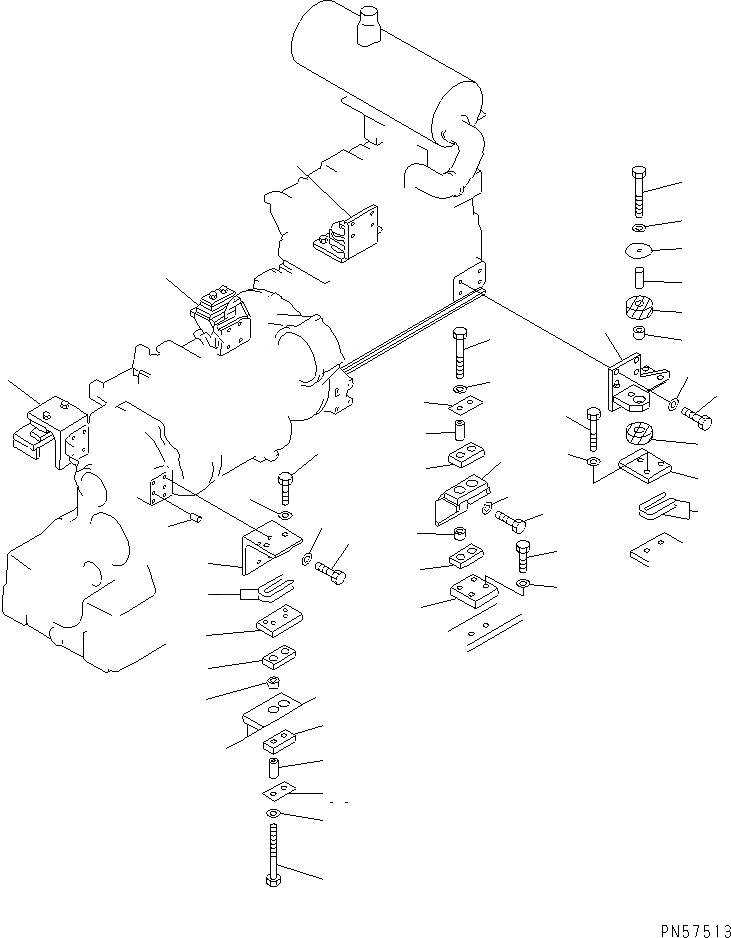 PN57513