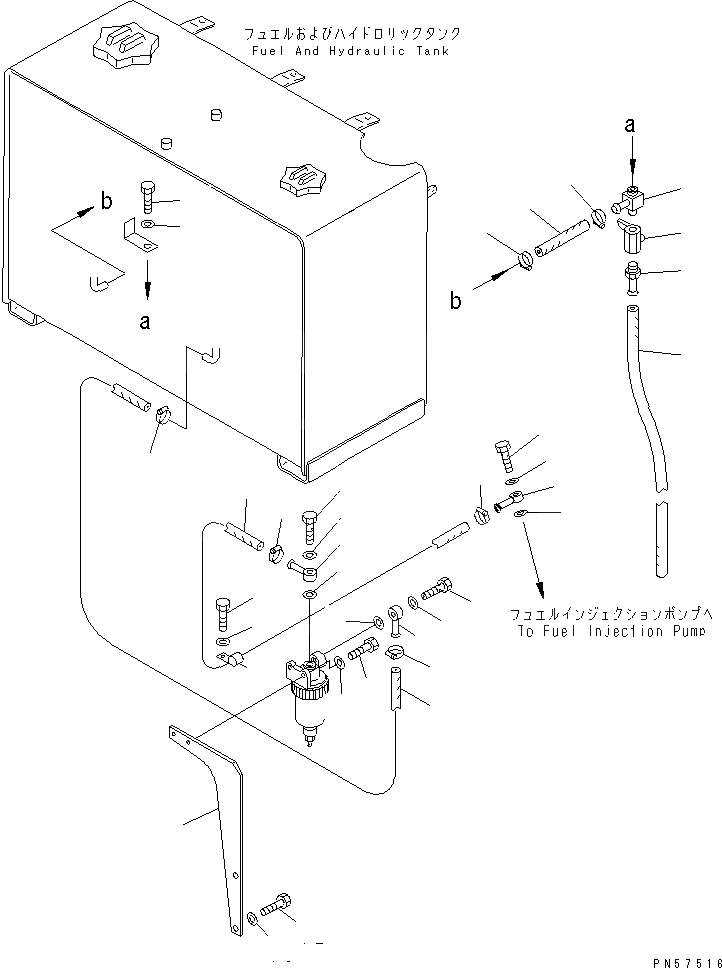 フュエルおよびハイドロリックタンク
Fuel And Hydraulic Tank

a

b

b

a

フュエルインジェクションポンプへ
To Fuel Injection Pump

PN57516