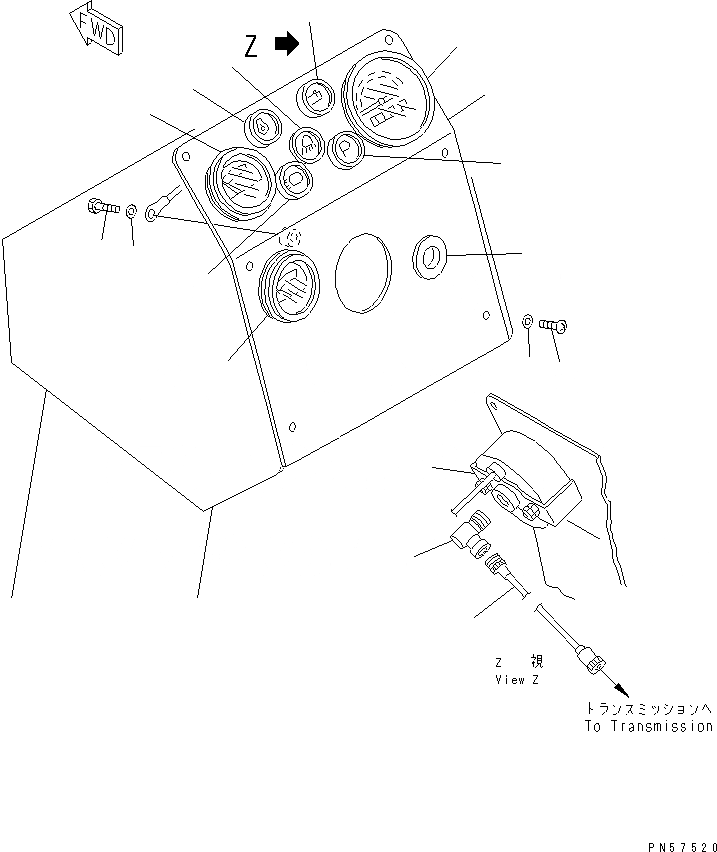 FWD

Z

P

Z 視
View Z

トランスミッションへ
To Transmission

PN57520