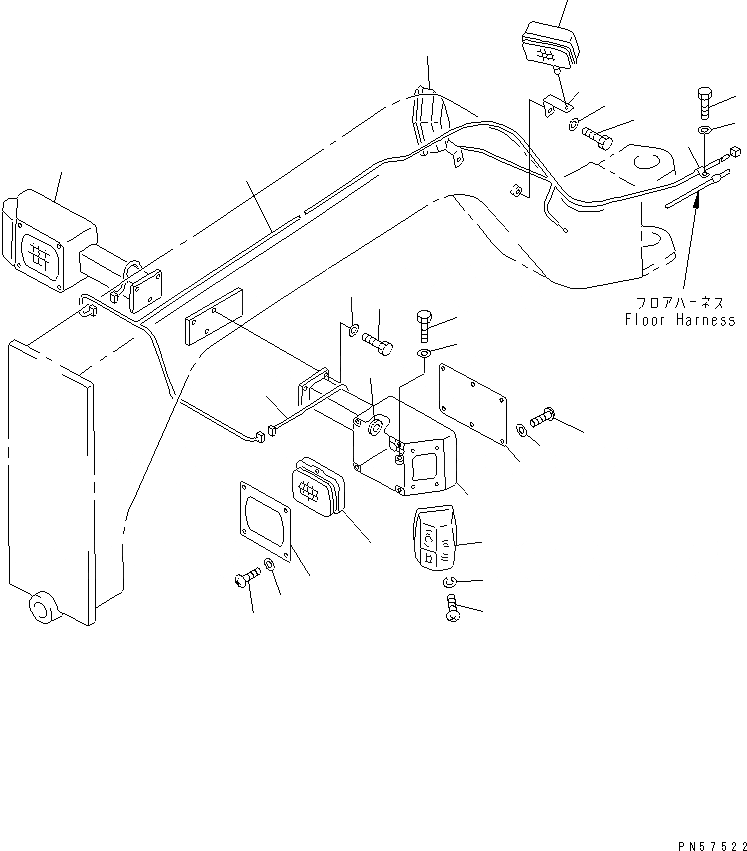 フロアハーネス
Floor Harness

PN57522