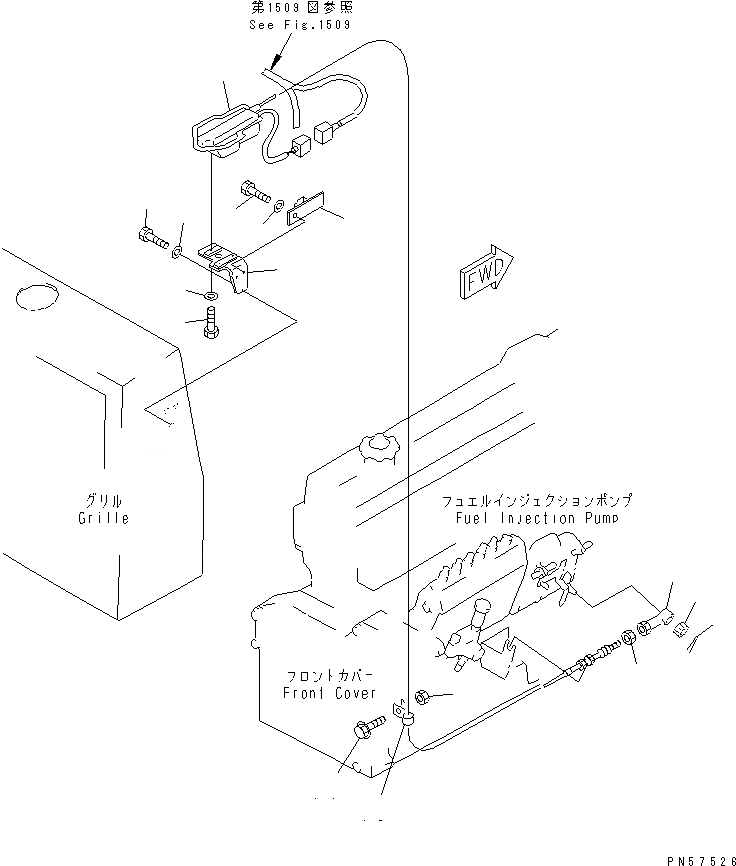 第1509図参照
See Fig.1509

FWD

グリル
Grille

フュエルインジェクションポンプ
Fuel Injection Pump

フロントカバー
Front Cover

PN57526