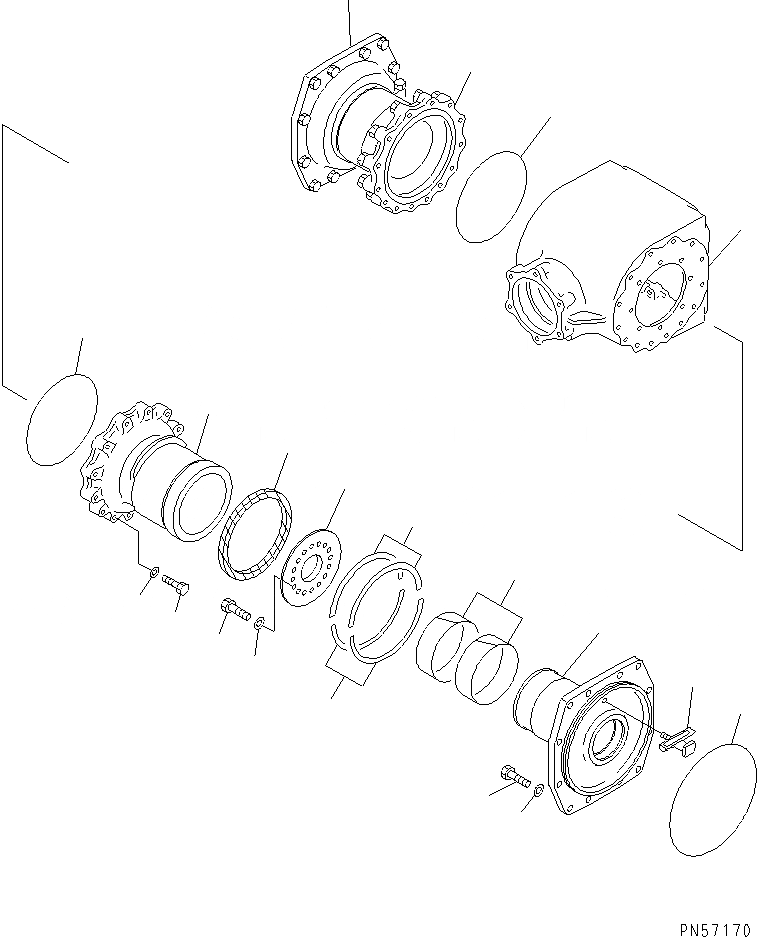 PN57170