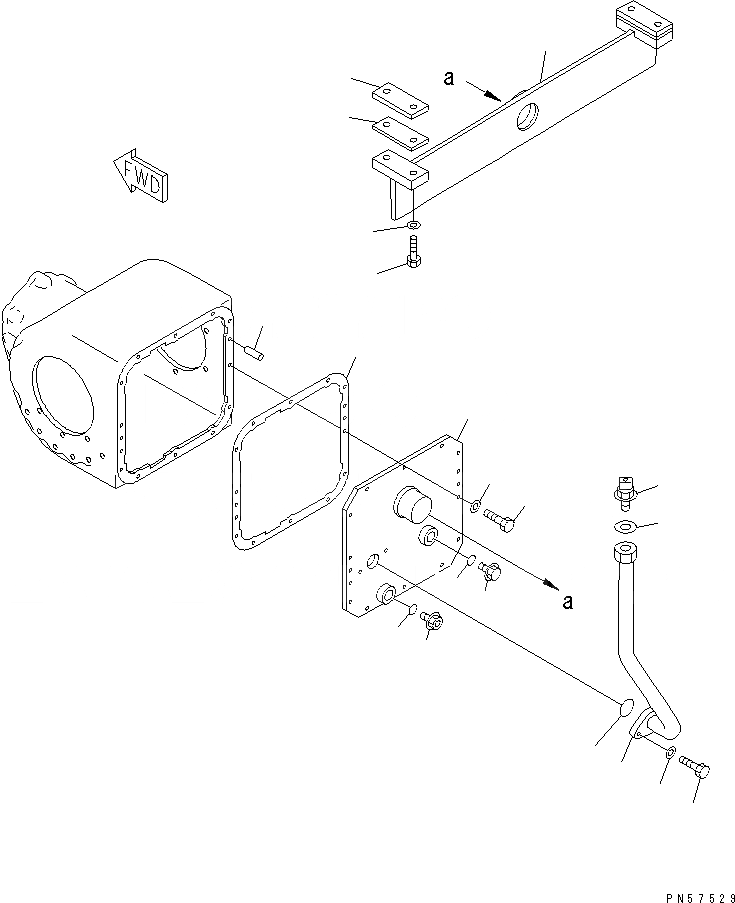 a

FWD

a

PN57529