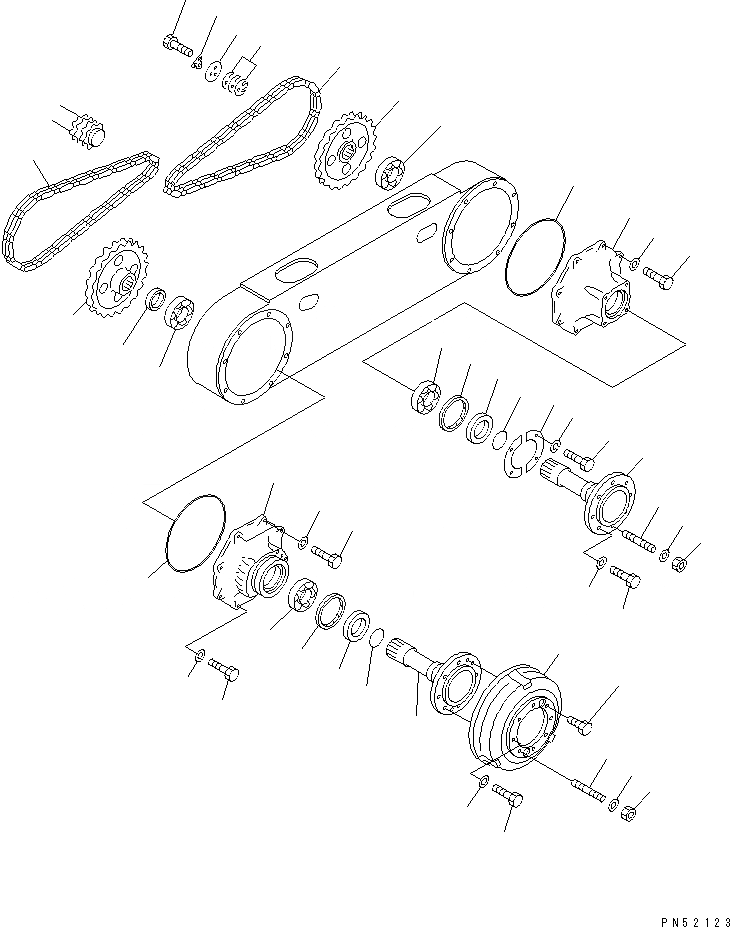 PN52123