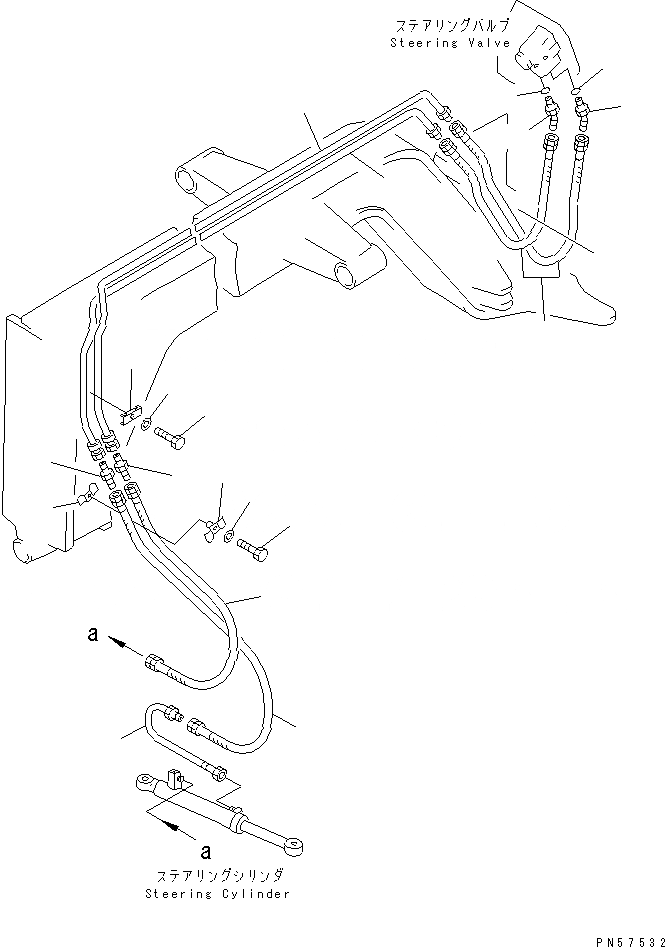 ステアリングバルブ
Steering Valve

a

a

ステアリングシリンダ
Steering Cylinder

PN57532