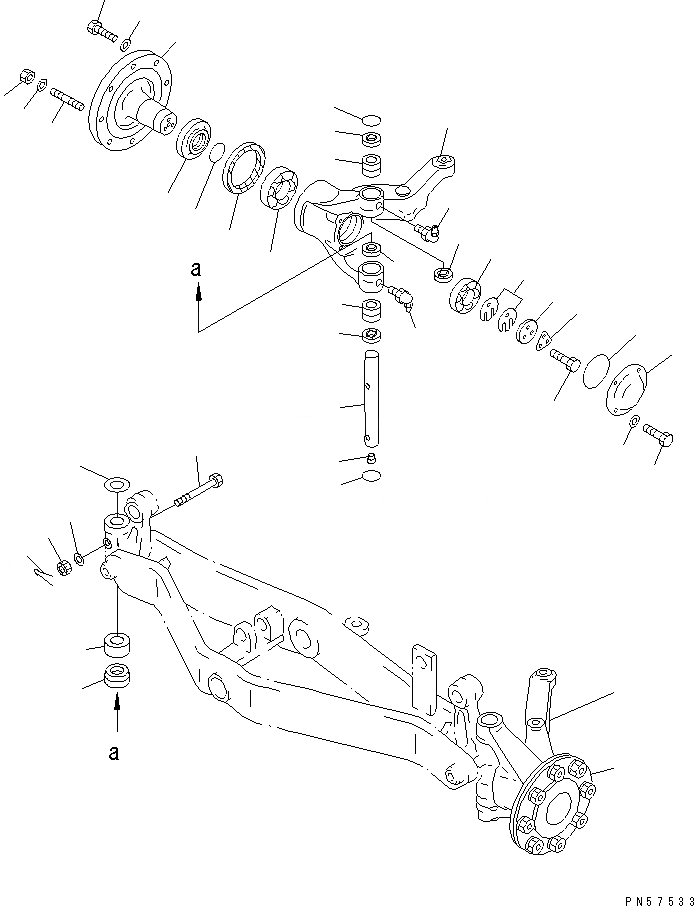 a

a

PN57533