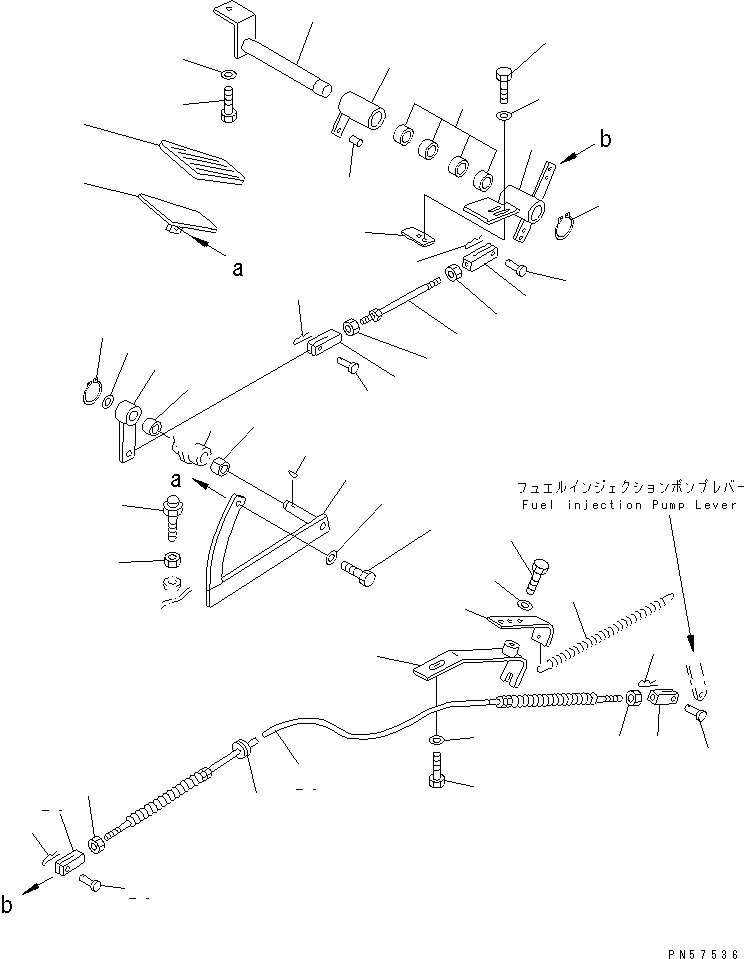 b

a

a

フュエルインジェクションポンプレバー
Fuel injection Pump Lever

b

PN57536