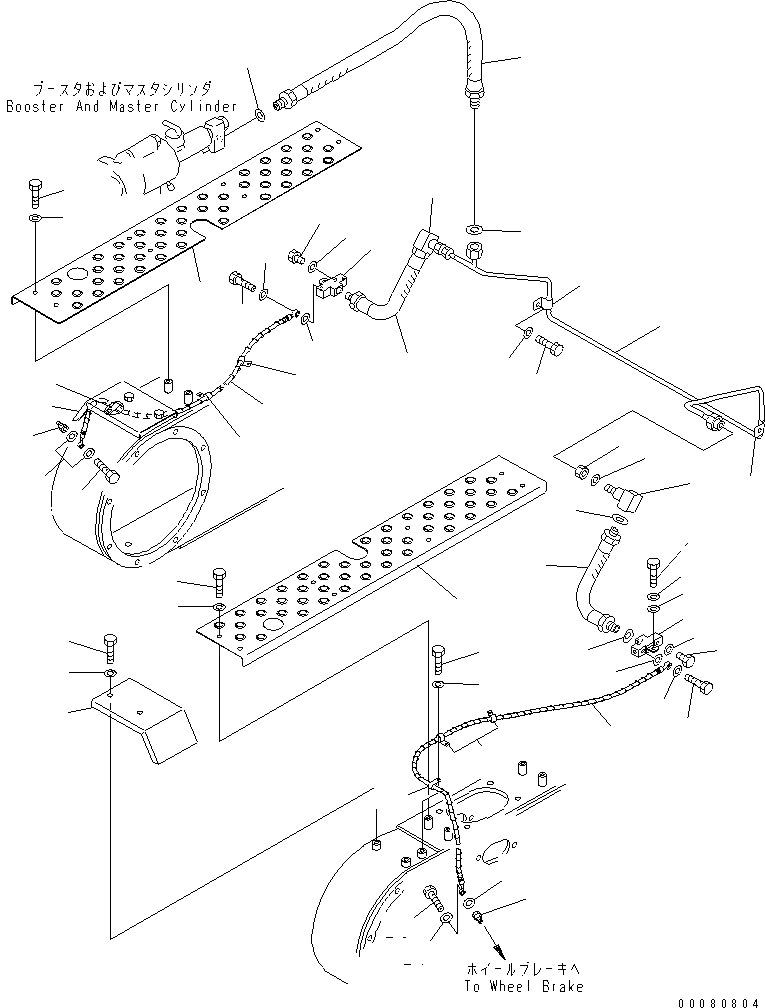 ブースタおよびマスタシリンダ
Booster And Master Cylinder

ホイールブレーキへ
To Wheel Brake

00080804