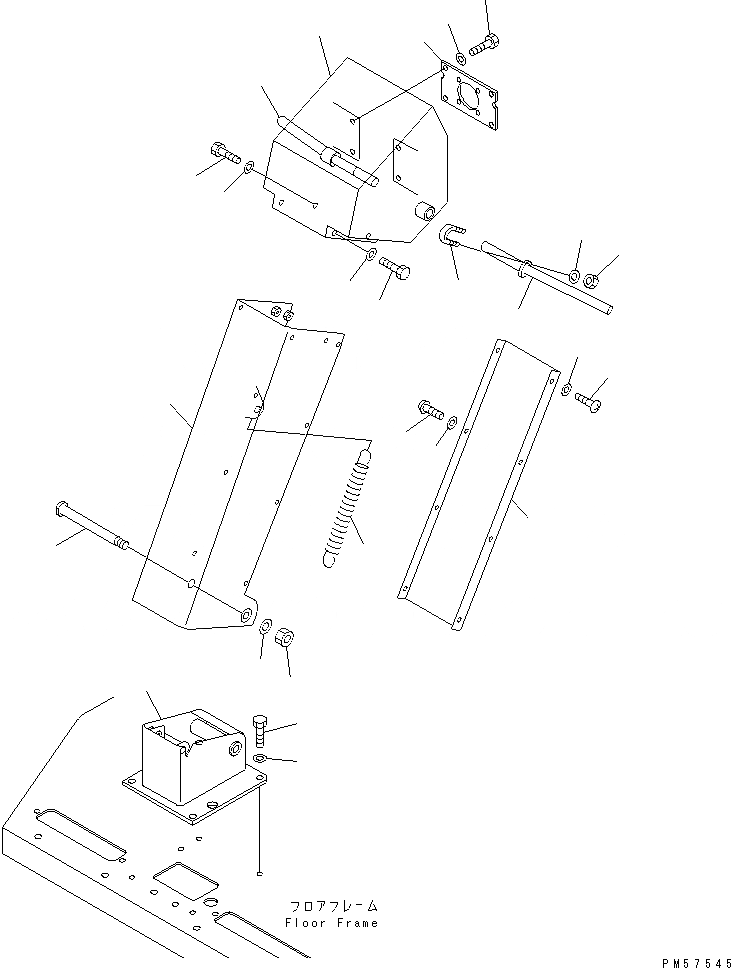 フロアフレーム
Floor Frame

PM57545