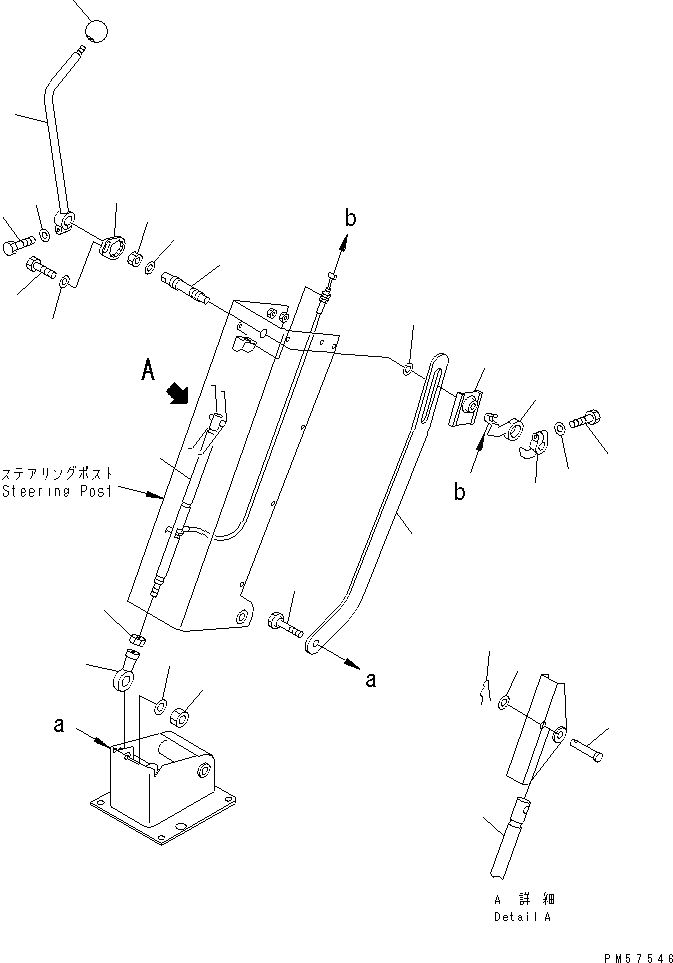 b

A

ステアリングポスト
Steering Post

b

a

a

A 詳細
Detail A

PM57546