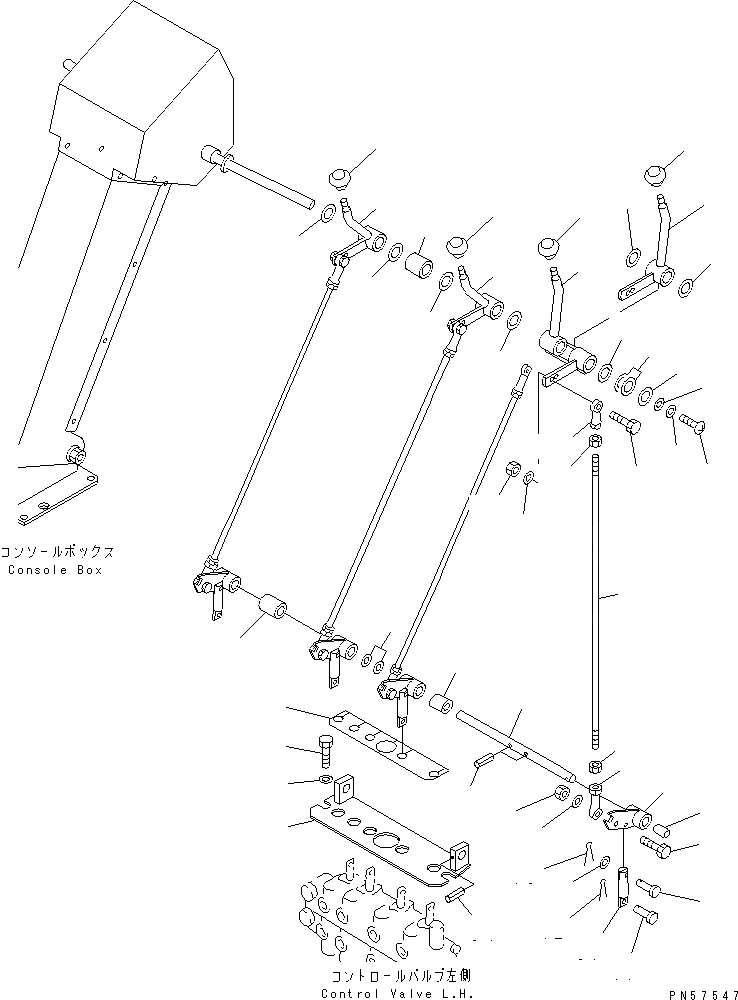 コンソールボックス
Console Box

コントロールバルブ左側
Control Valve L.H.

PN57547