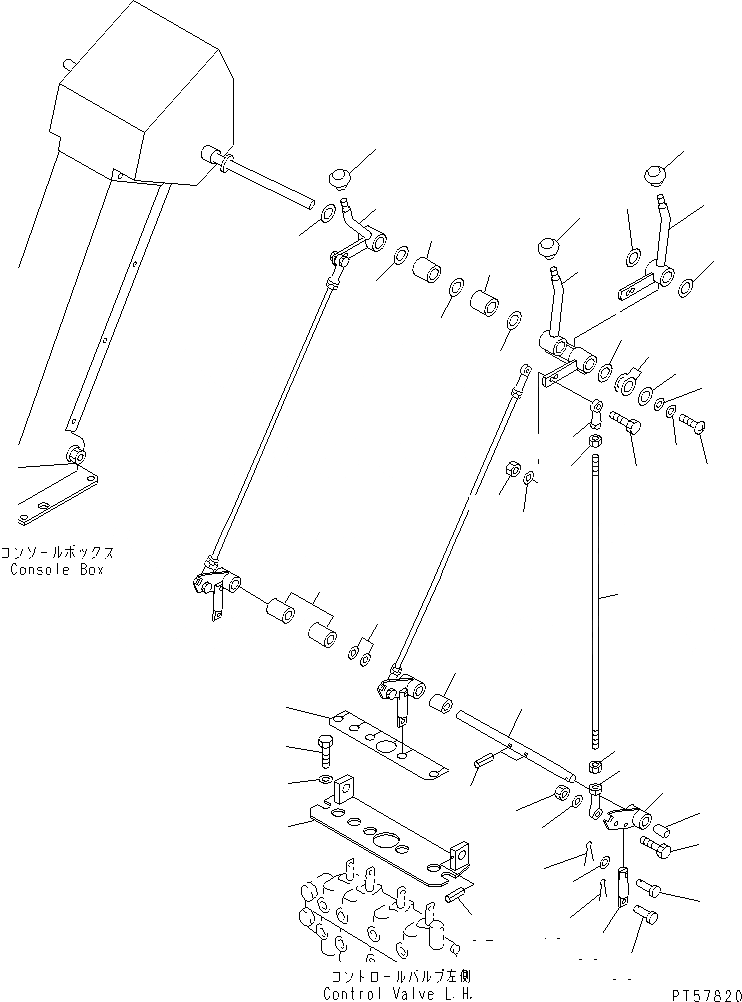 コンソールボックス
Console Box

コントロールバルブ左側
Control Valve L.H.

PT57820