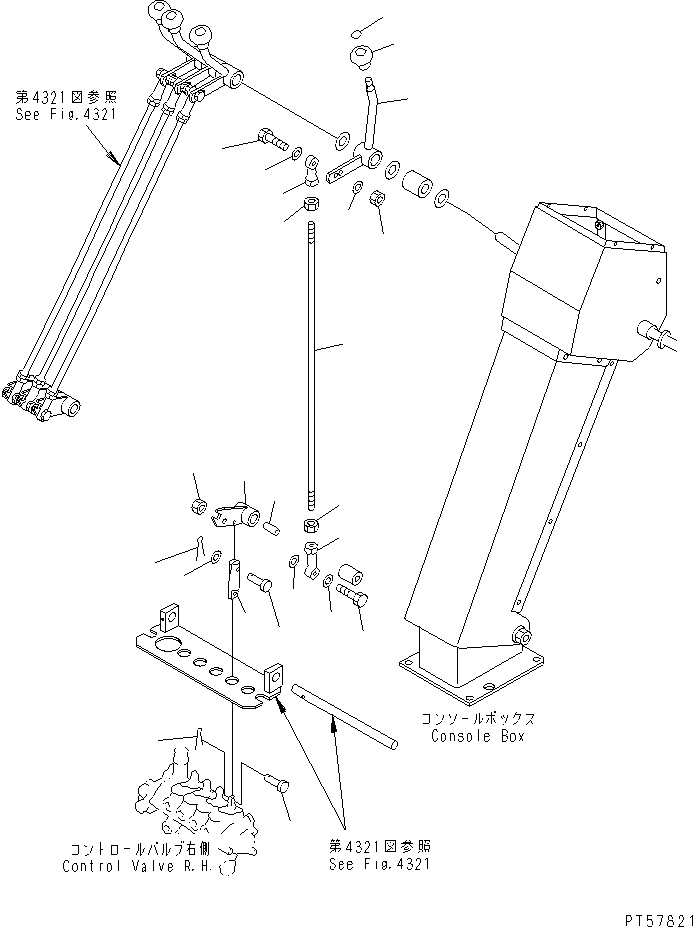 第4321図参照
See Fig.4321

コンソールボックス
Console Box

コントロールバルブ右側
Control Valve R.H.

第4321図参照
See Fig.4321

PT57821