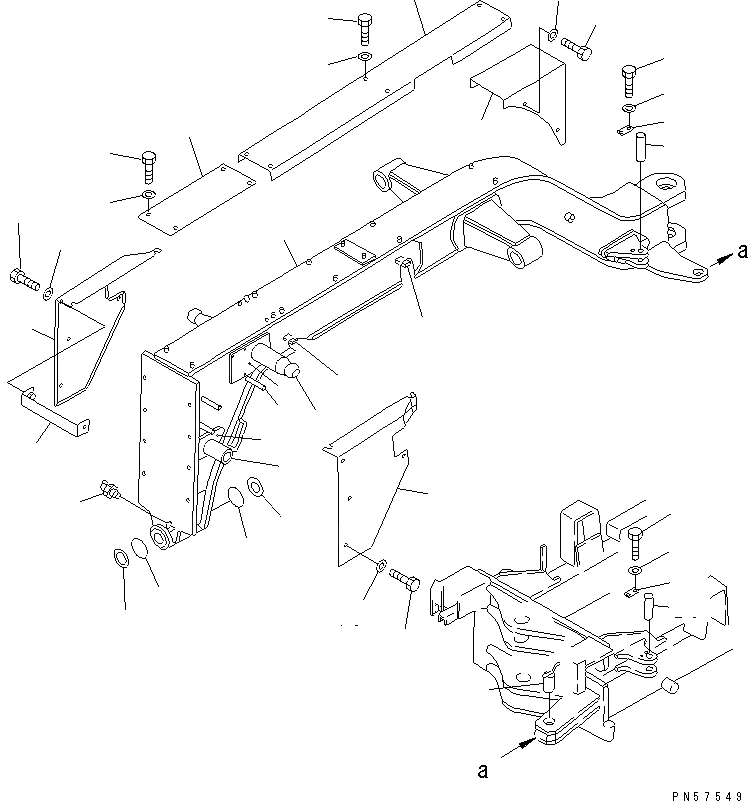 a

a

PN57549