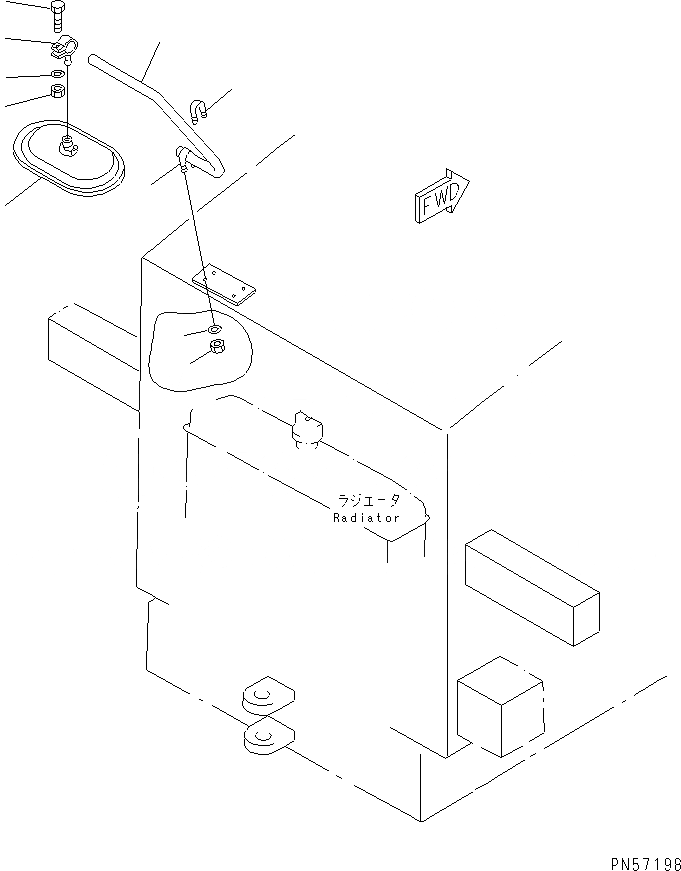 FWD

ラジエータ
Radiator

PN57198