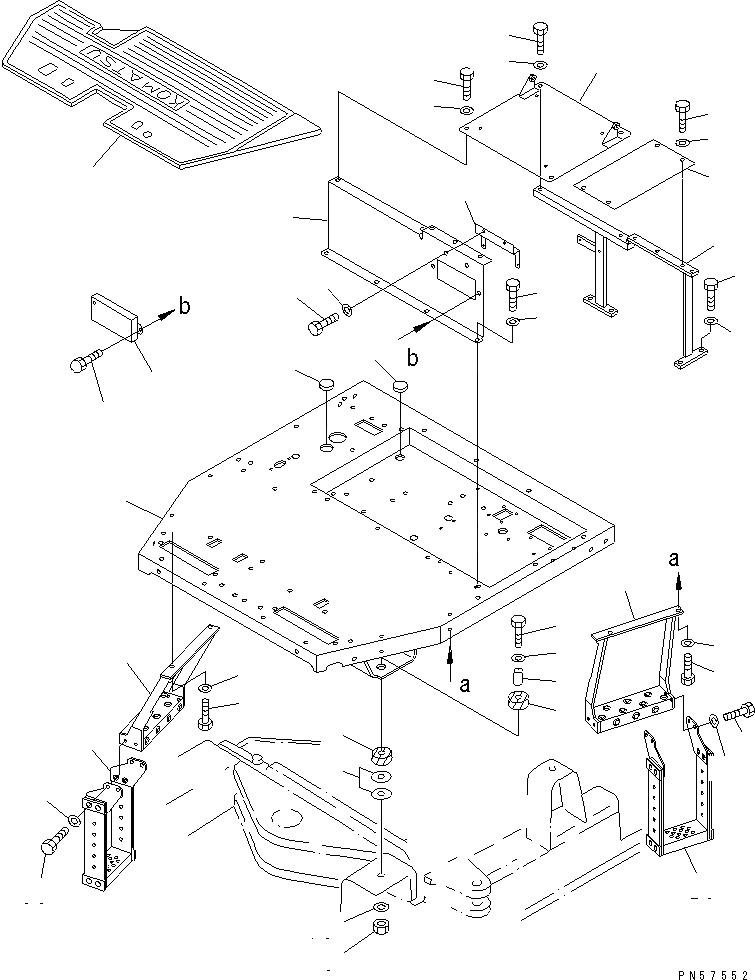 KOMATSU

b

b

a

a

PN57552