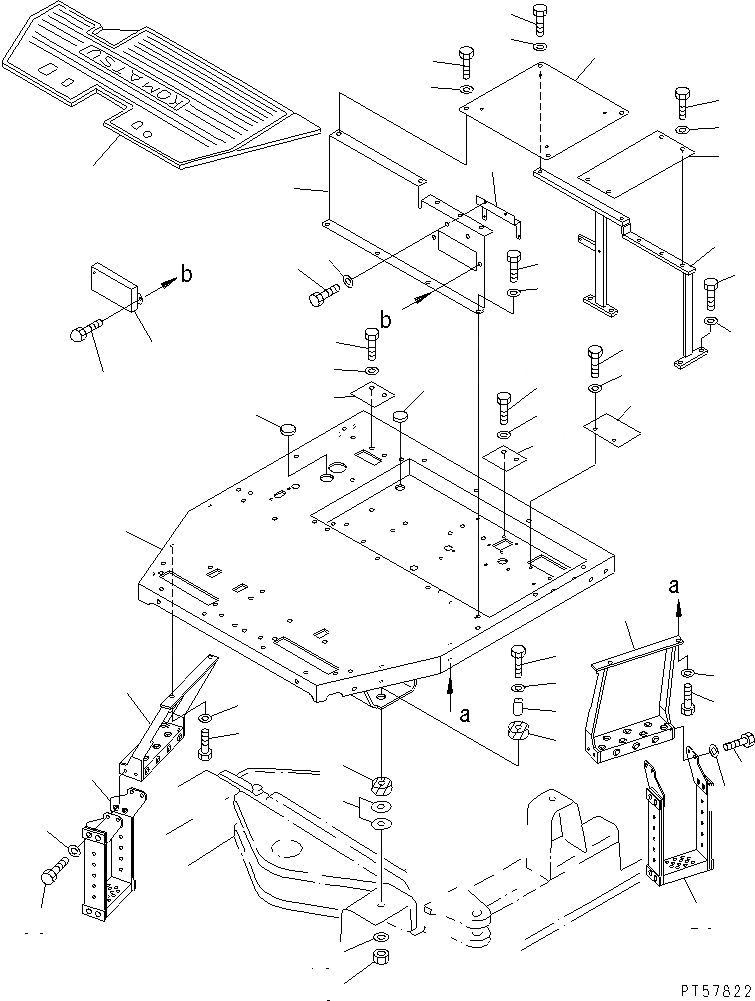 KOMATSU
b
b
a
a
PT57822