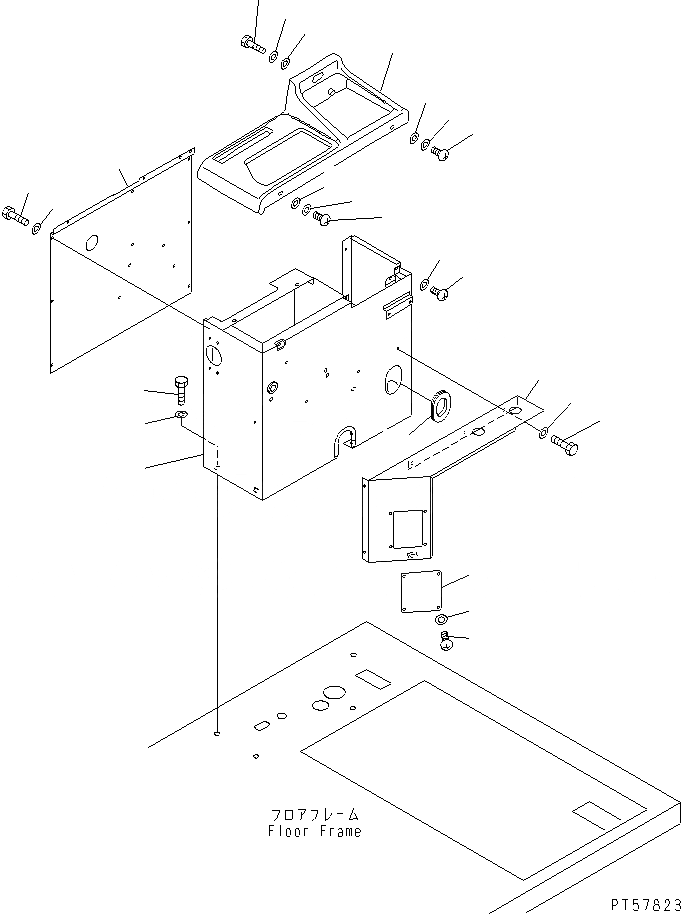 フロアフレーム
Floor Frame

PT57823