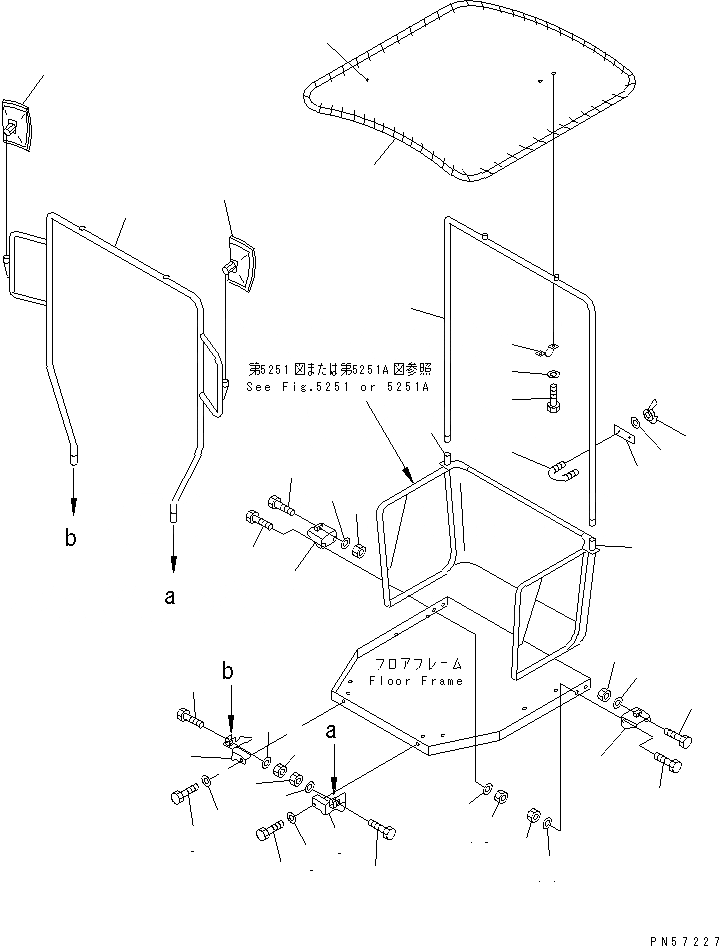 第5251図または第5251A図参照
See Fig.5251 or 5251A

b

a

フロアフレーム
Floor Frame

b

a

PN57227