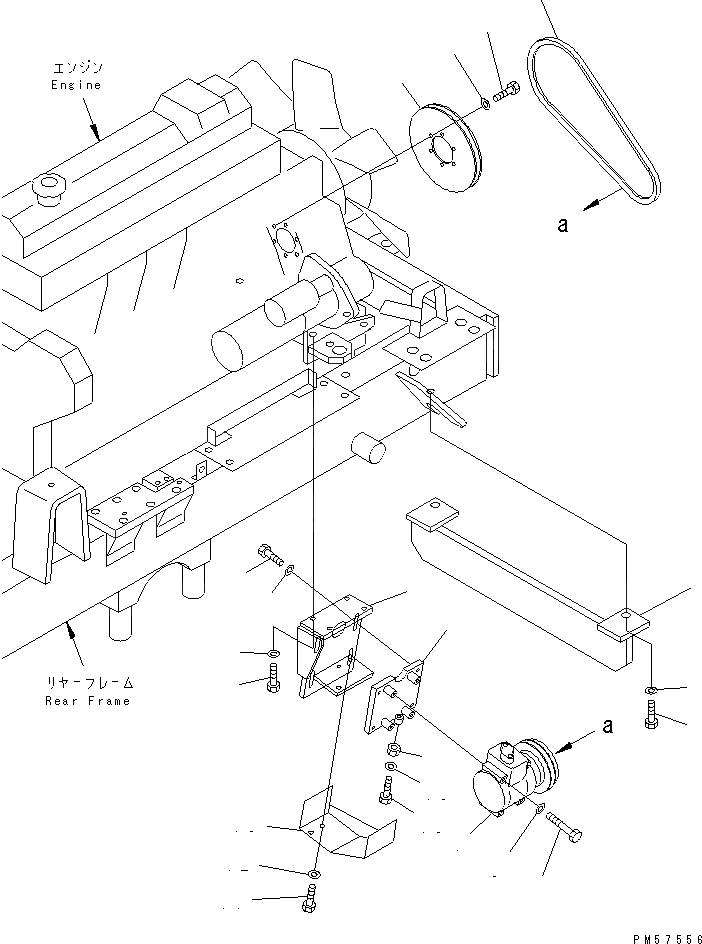 エンジン
Engine

a

リヤーフレーム
Rear Frame

a

PM57556