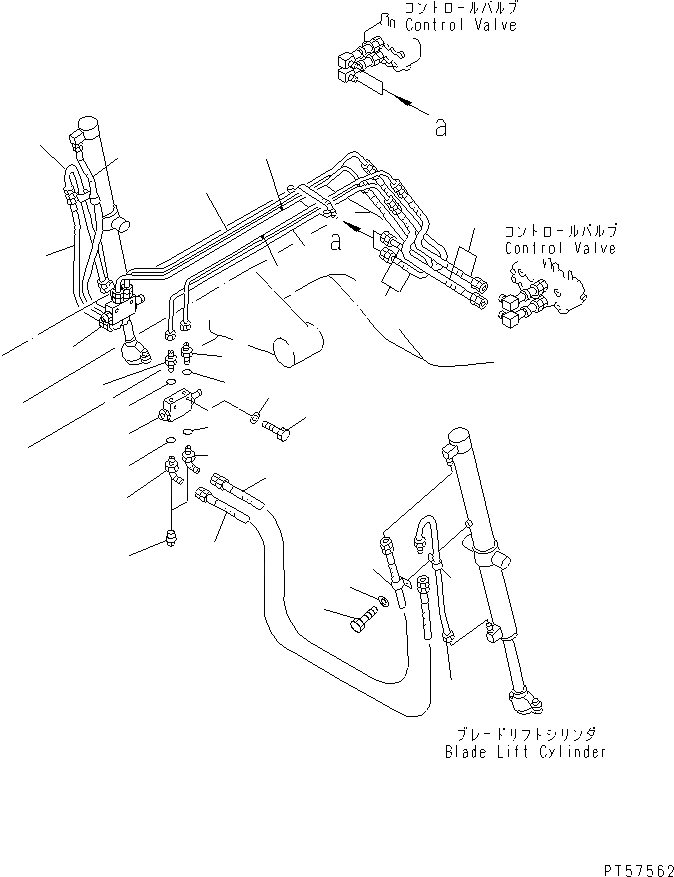 コントロールバルブ
Control Valve

a

a

コントロールバルブ
Control Valve

ブレードリフトシリンダ
Blade Lift Cylinder

PT57562