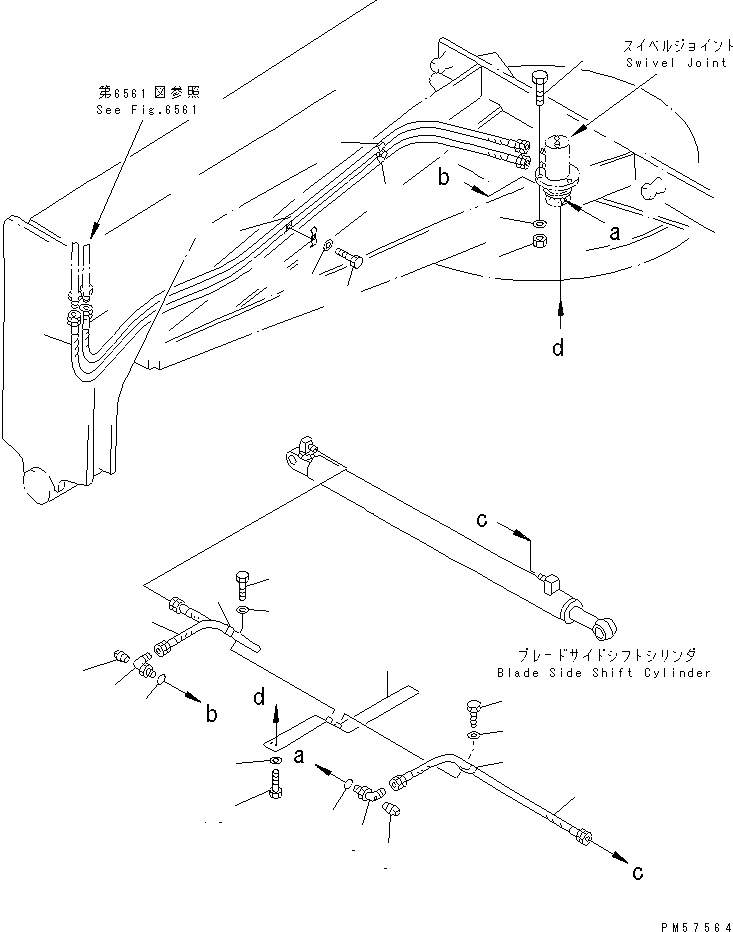 第6561図参照
See Fig.6561

スイベルジョイント
Swivel Joint

b

a

d

c

ブレードサイドシフトシリンダ
Blade Side Shift Cylinder

b

d

a

c

PM57564