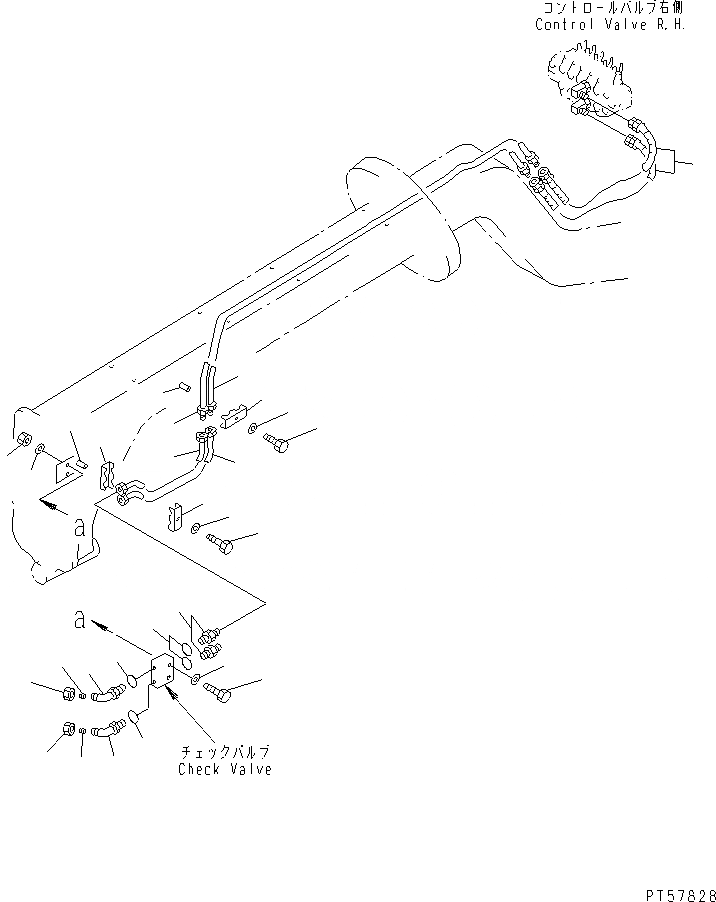 コントロールバルブ右側
Control Valve R.H.

a

a

チェックバルブ
Check Valve

PT57828