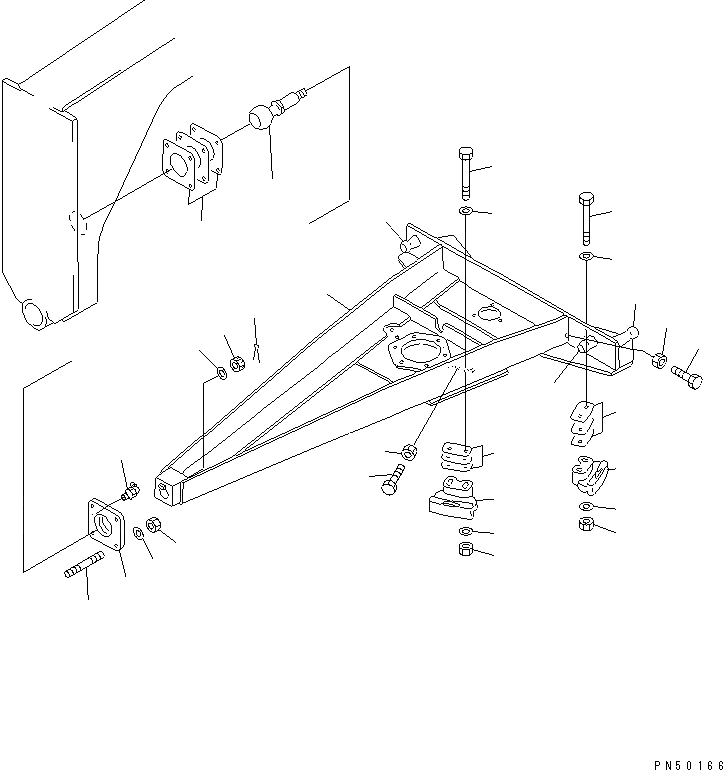 PN50166