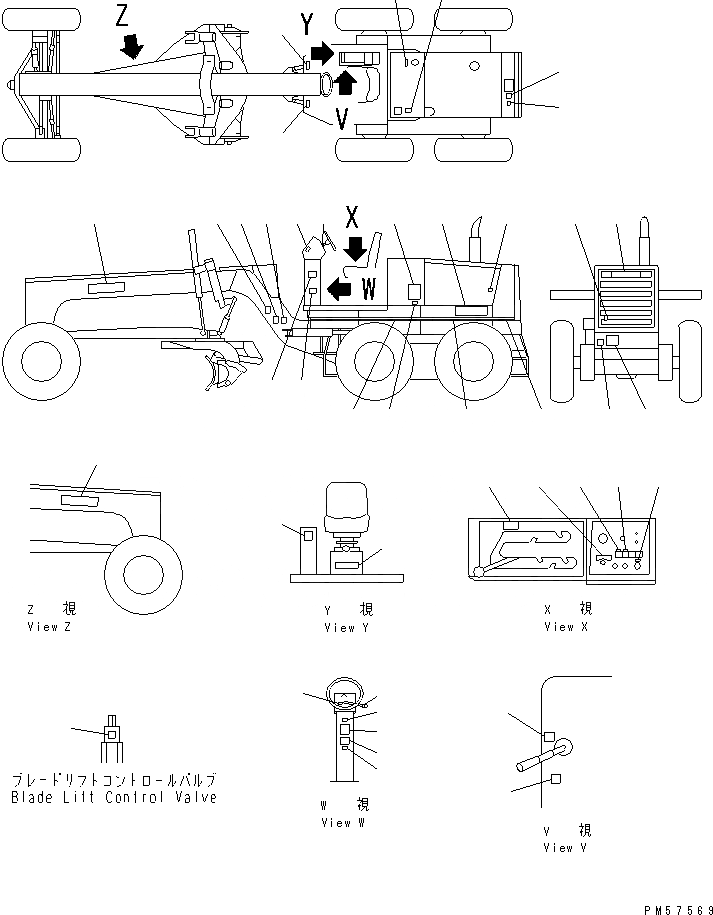 Z
Y
V
X
W
Z 視
View Z
Y 視
View Y
X 視
View X
ブレードリフトコントロールバルブ
Blade Lift Control Valve
W 視
View W
V 視
View V
PM57569