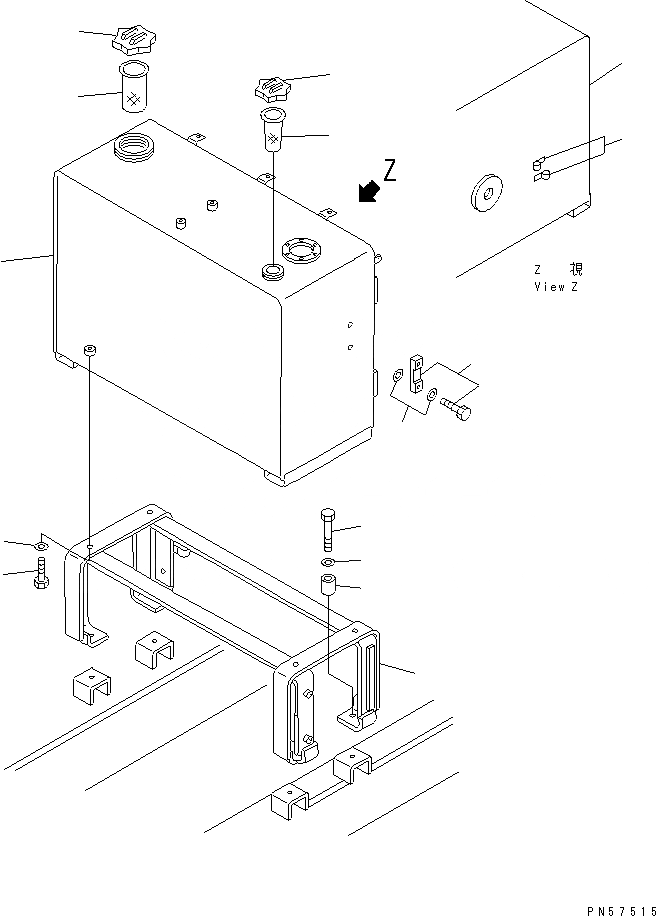 Z

Z 視
View Z

PN57515