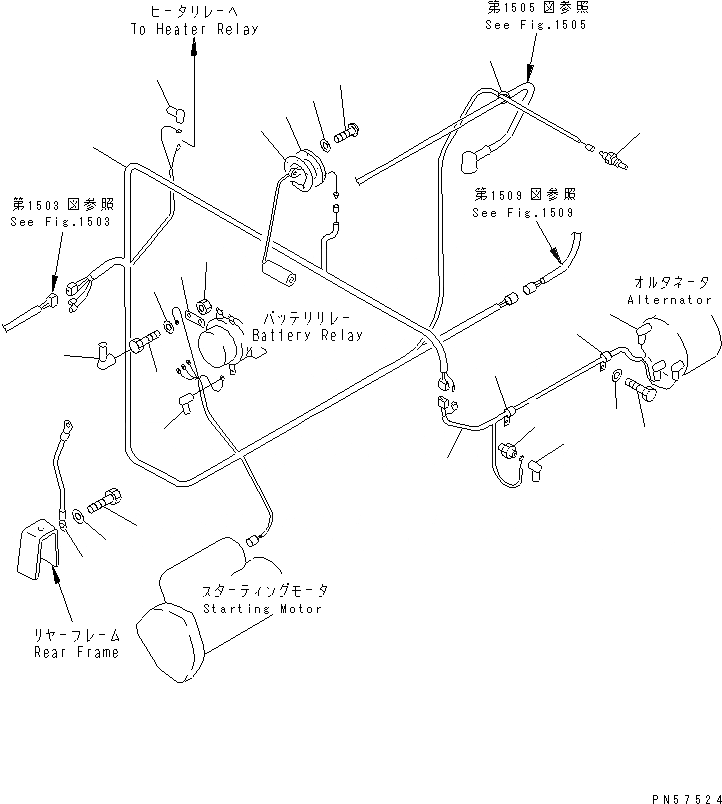 ヒータリレーへ
To Heater Relay

第1505図参照
See Fig.1505

第1503図参照
See Fig.1503

第1509図参照
See Fig.1509

オルタネータ
Alternator

バッテリリレー
Battery Relay

スターティングモータ
Starting Motor

リヤーフレーム
Rear Frame

PN57524