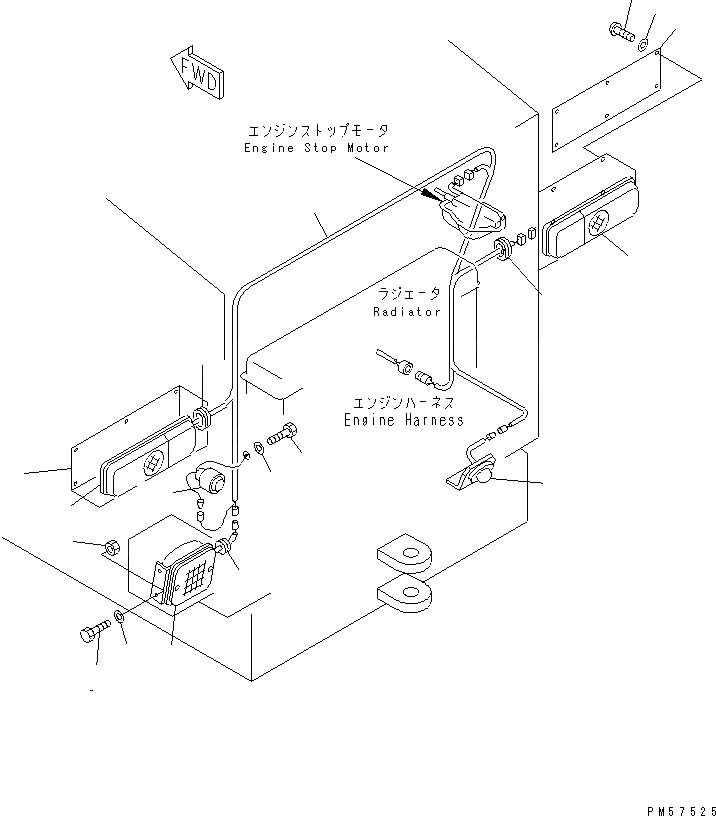 FWD

エンジンストップモータ
Engine Stop Motor

ラジエータ
Radiator

エンジンハーネス
Engine Harness

PM57525