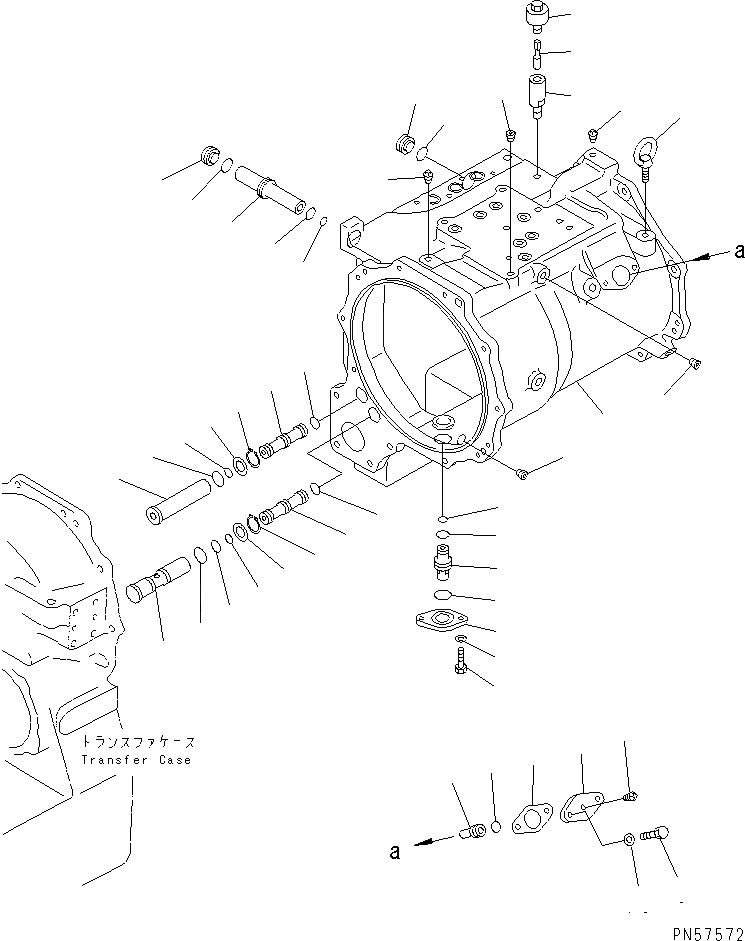 a
トランスファケース
Transfer Case
a
PN57572